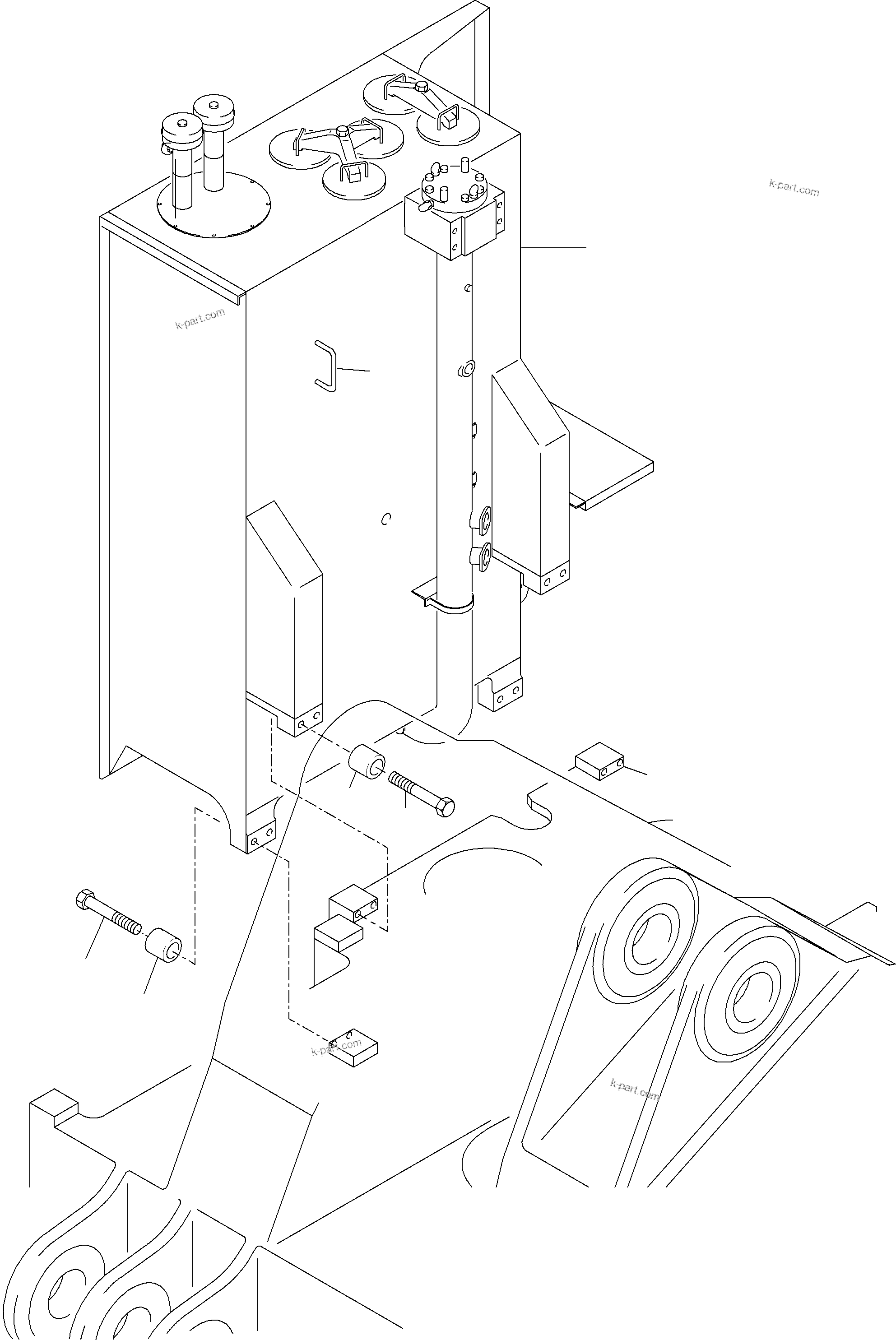 k-part.com

k-part.com

k-part.com

k-part.com