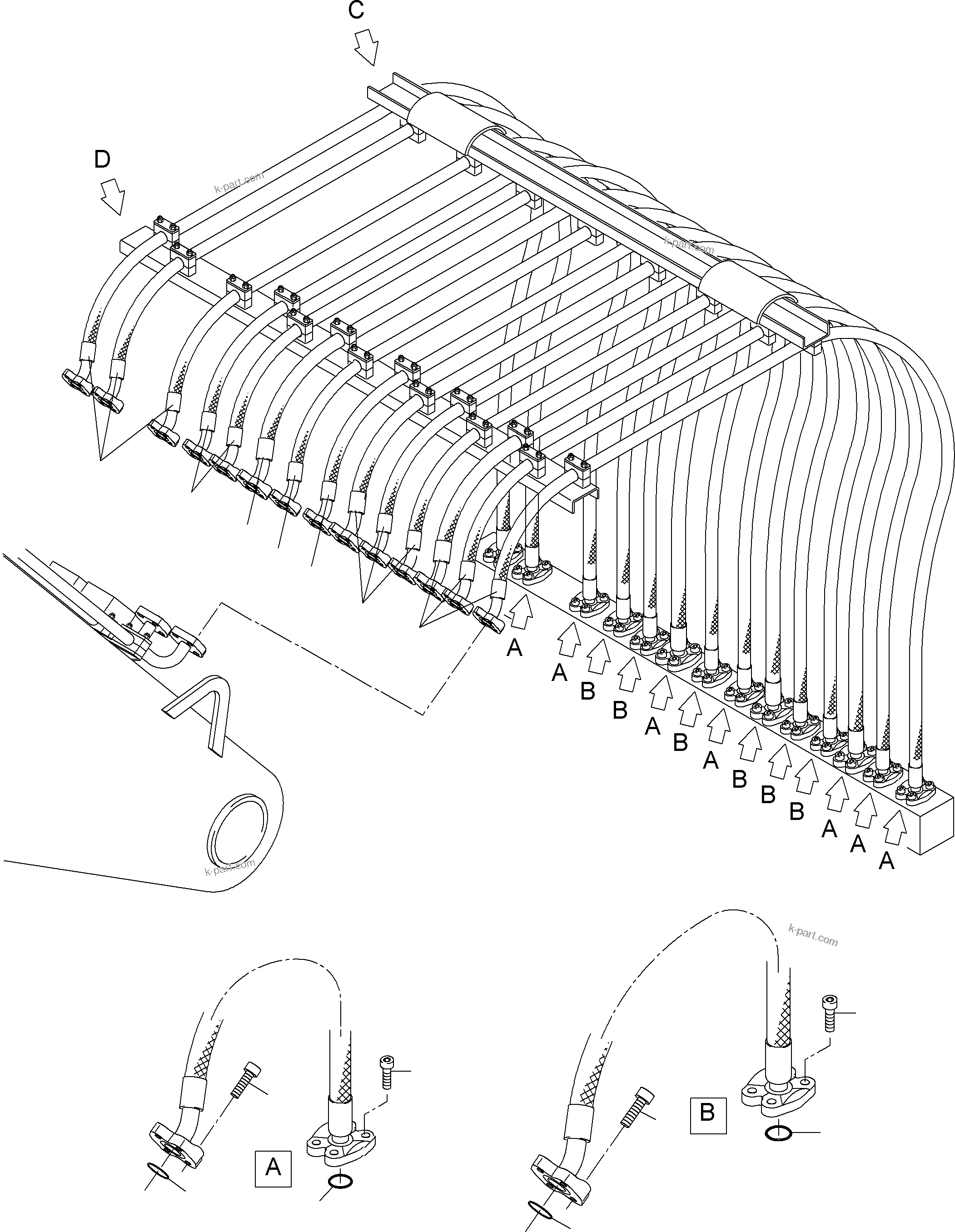 C

D

k-part.com

k-part.com

A

A

B

B

A

B

A

B

B

B

A

A

A

k-part.com

k-part.com

A

B