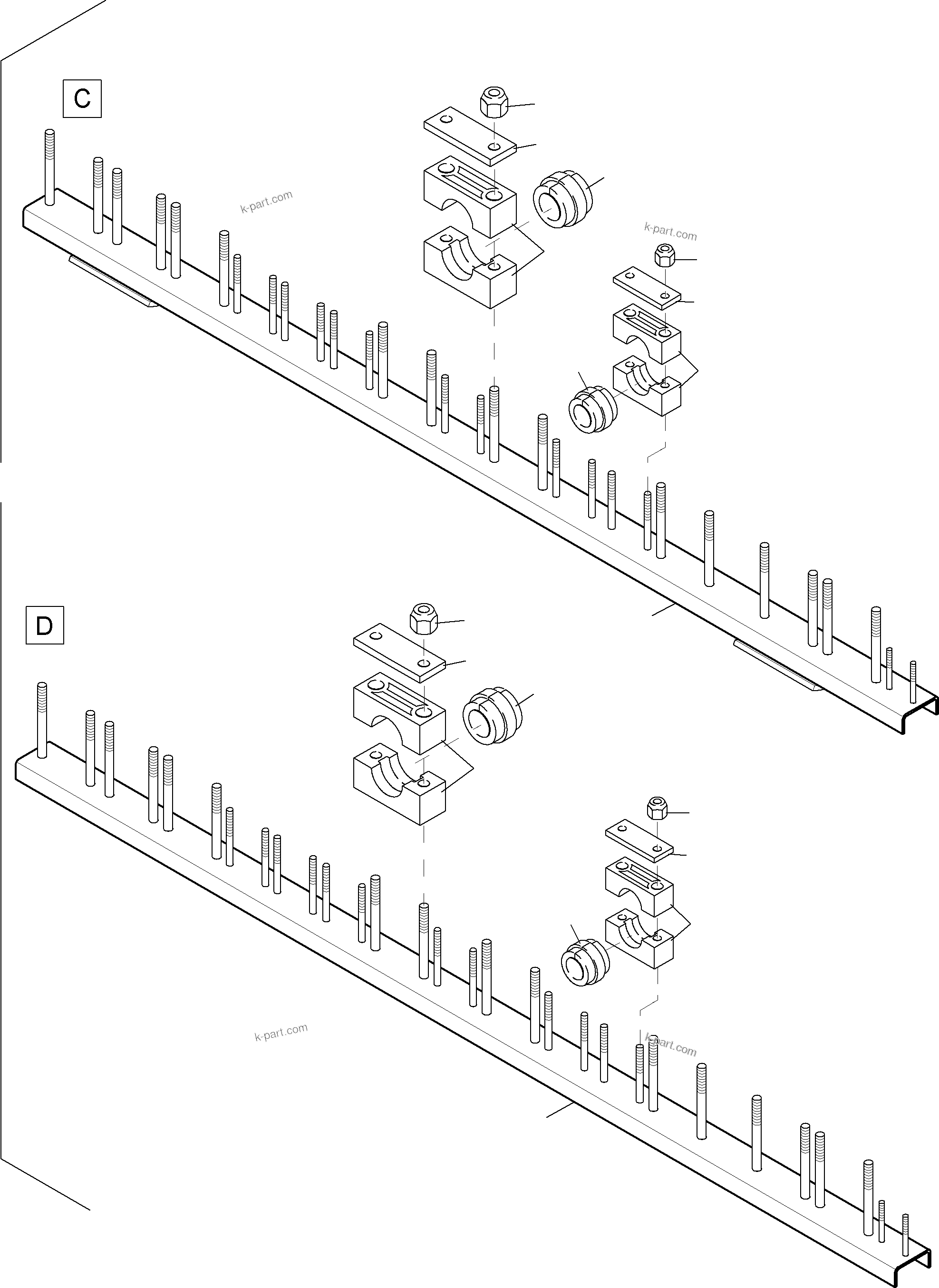 C

k-part.com

k-part.com

D

k-part.com

k-part.com