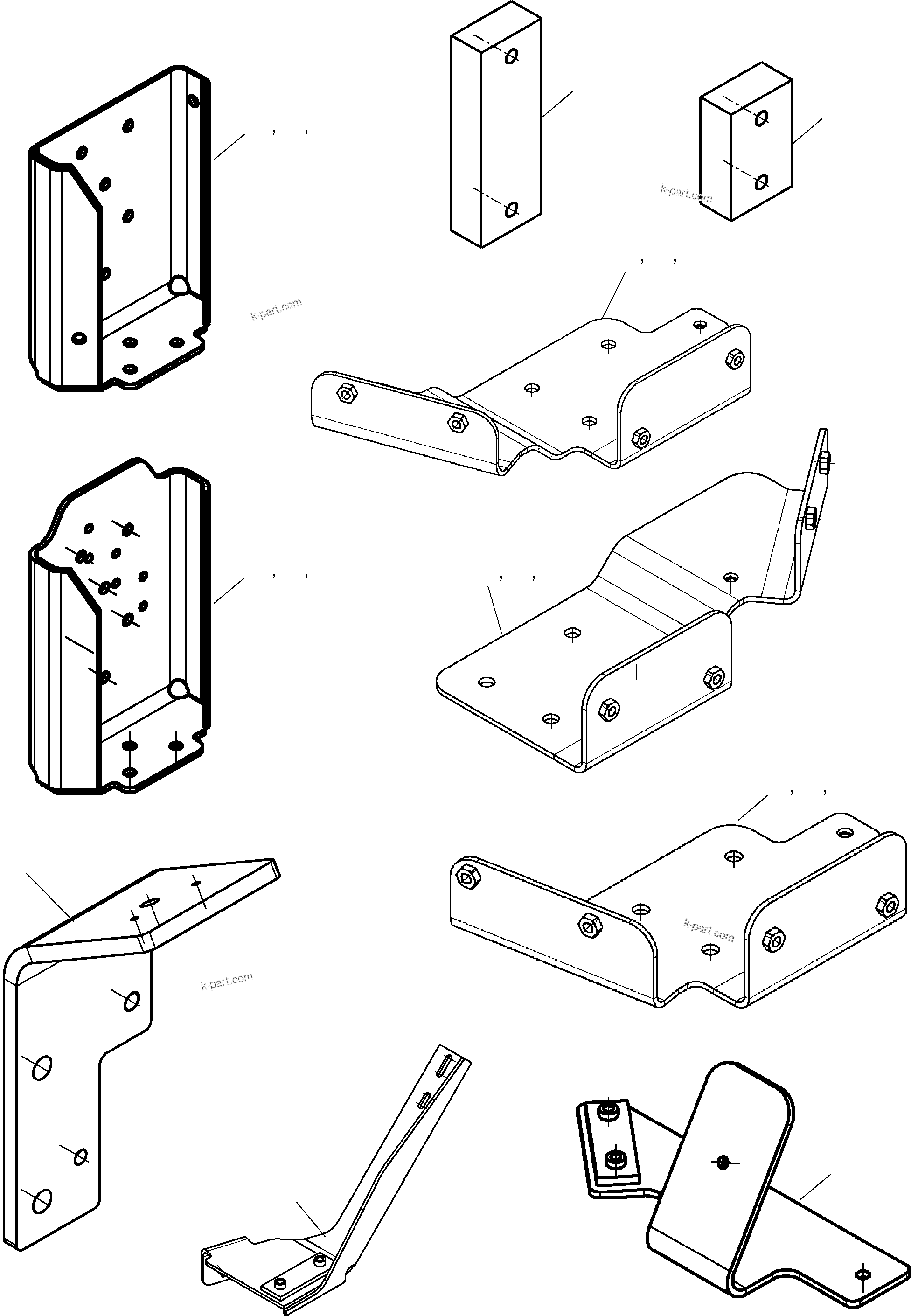 k-part.com

k-part.com

k-part.com

k-part.com