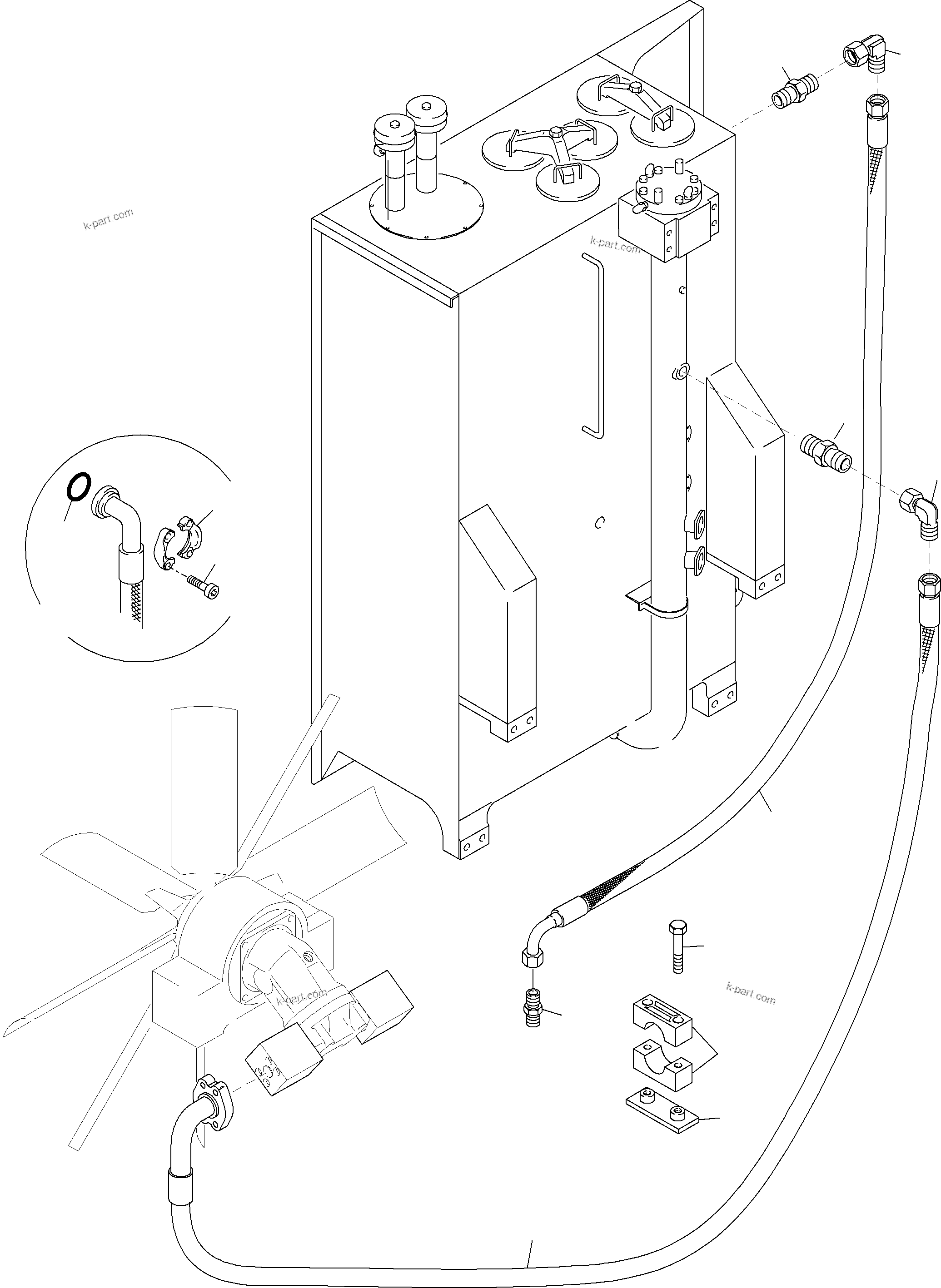 k-part.com

k-part.com

k-part.com

k-part.com