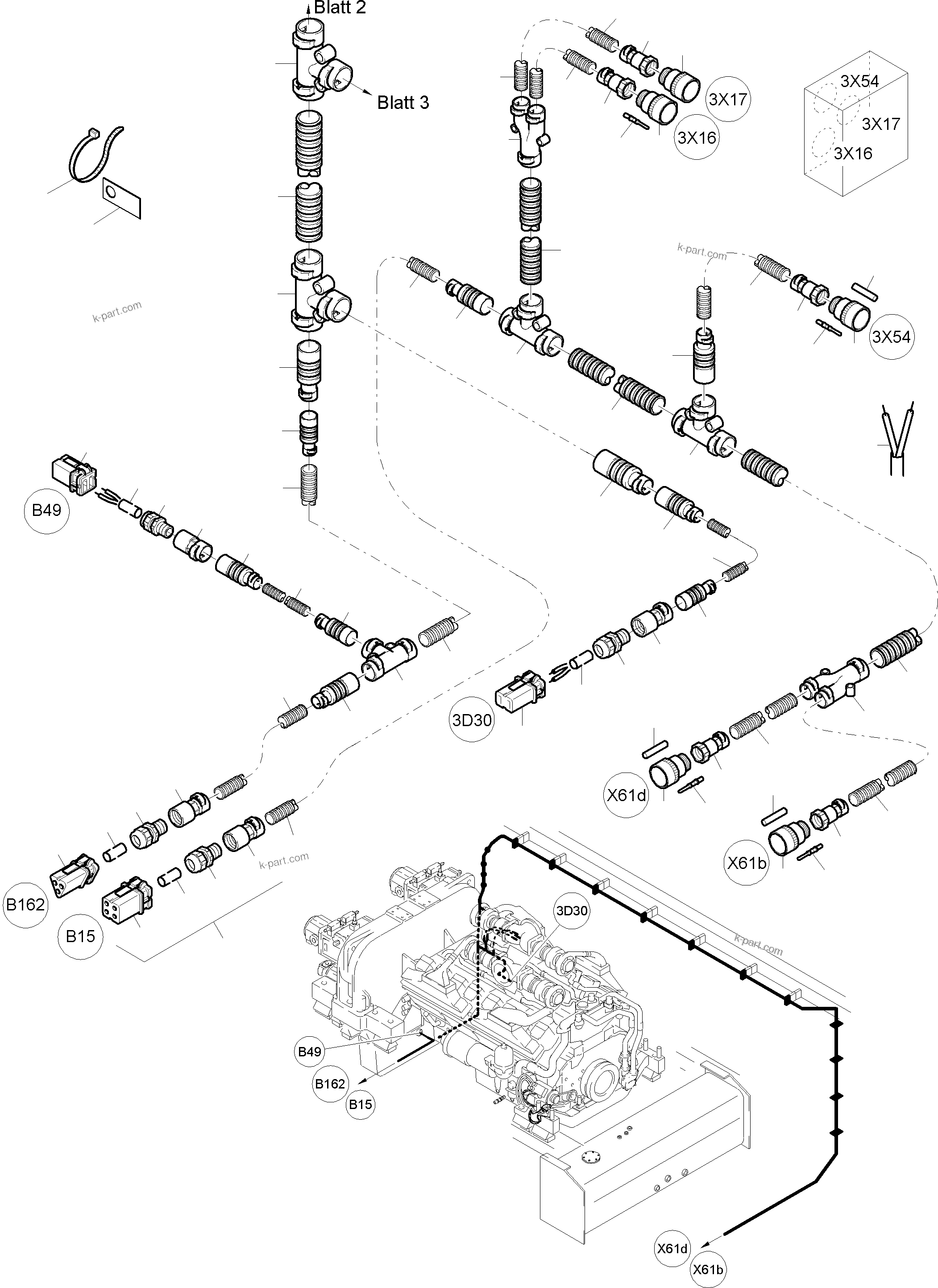 Blatt 2

Blatt 3

3X17

3X16

3X54

3X17

3X16

k-part.com

k-part.com

3X54

B49

3D30

X61d

X61b

k-part.com

B162

B15

3D30

k-part.com

B49

B162

B15

X61d

X61b