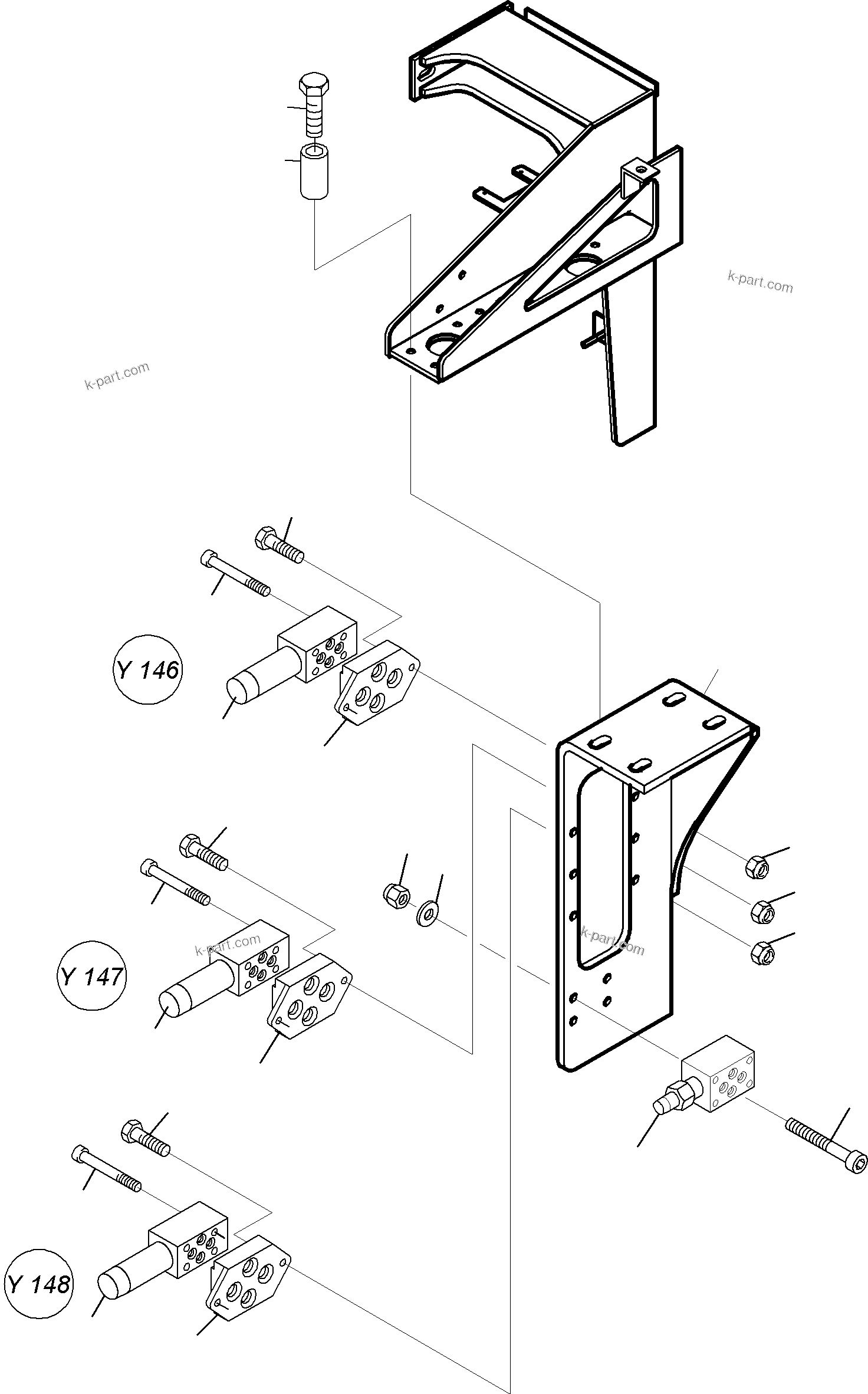 k-part.com

k-part.com

Y 146

Y 147

k-part.com

k-part.com

Y 148