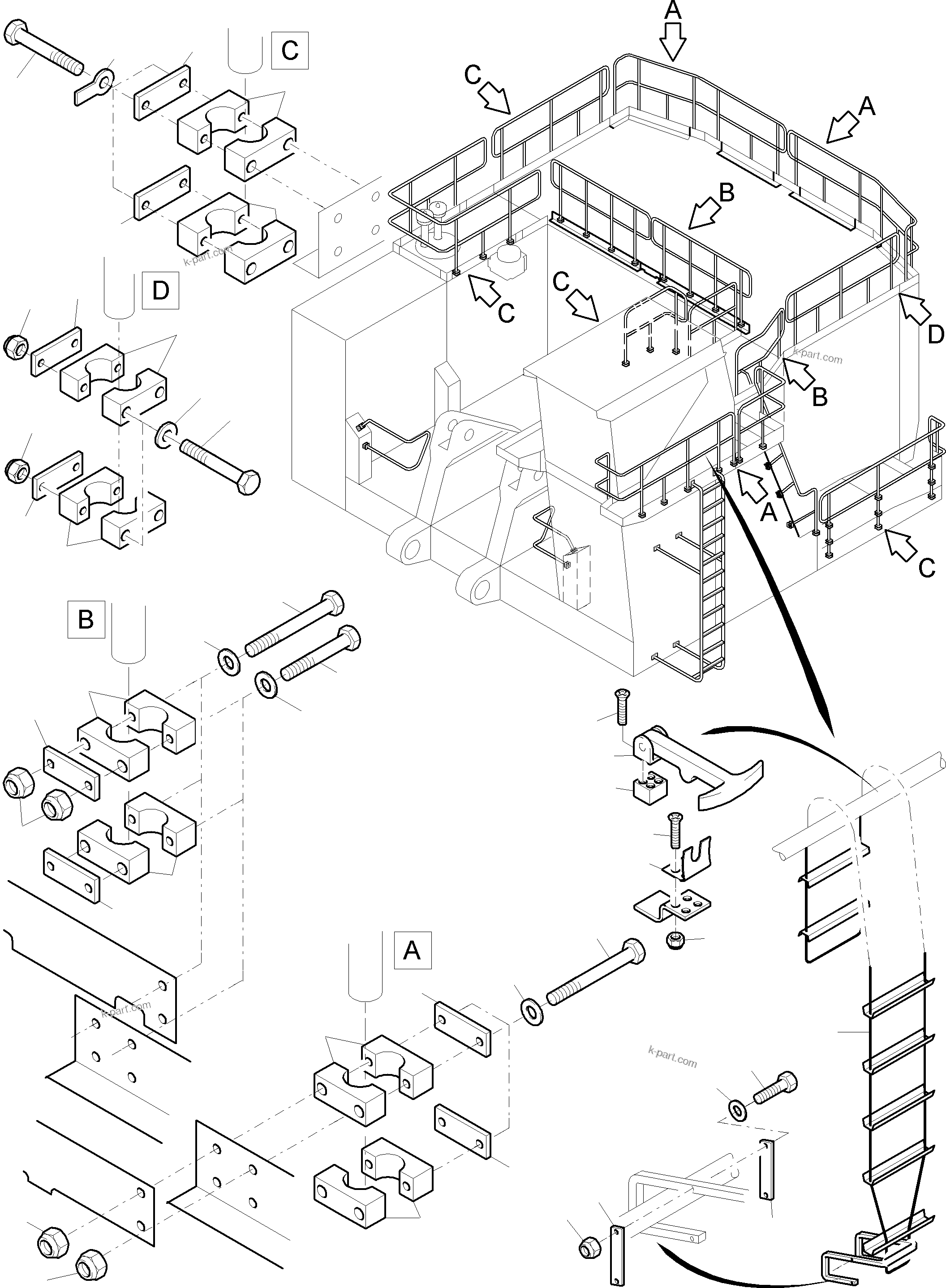 C

A

C

A

B

k-part.com

D

C

C

D

k-part.com

B

A

C

B

A

k-part.com

k-part.com