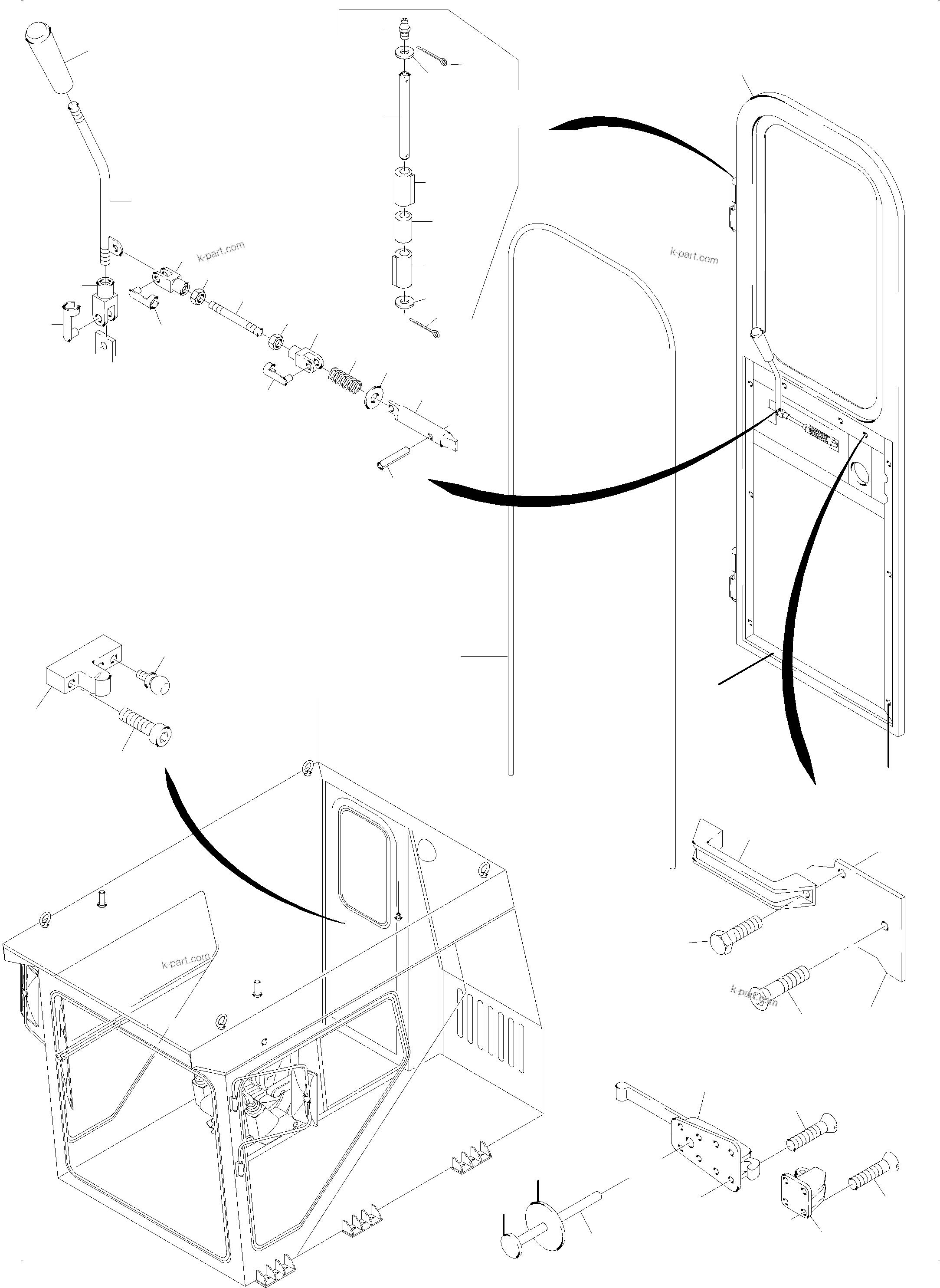 k-part.com

k-part.com

k-part.com

k-part.com