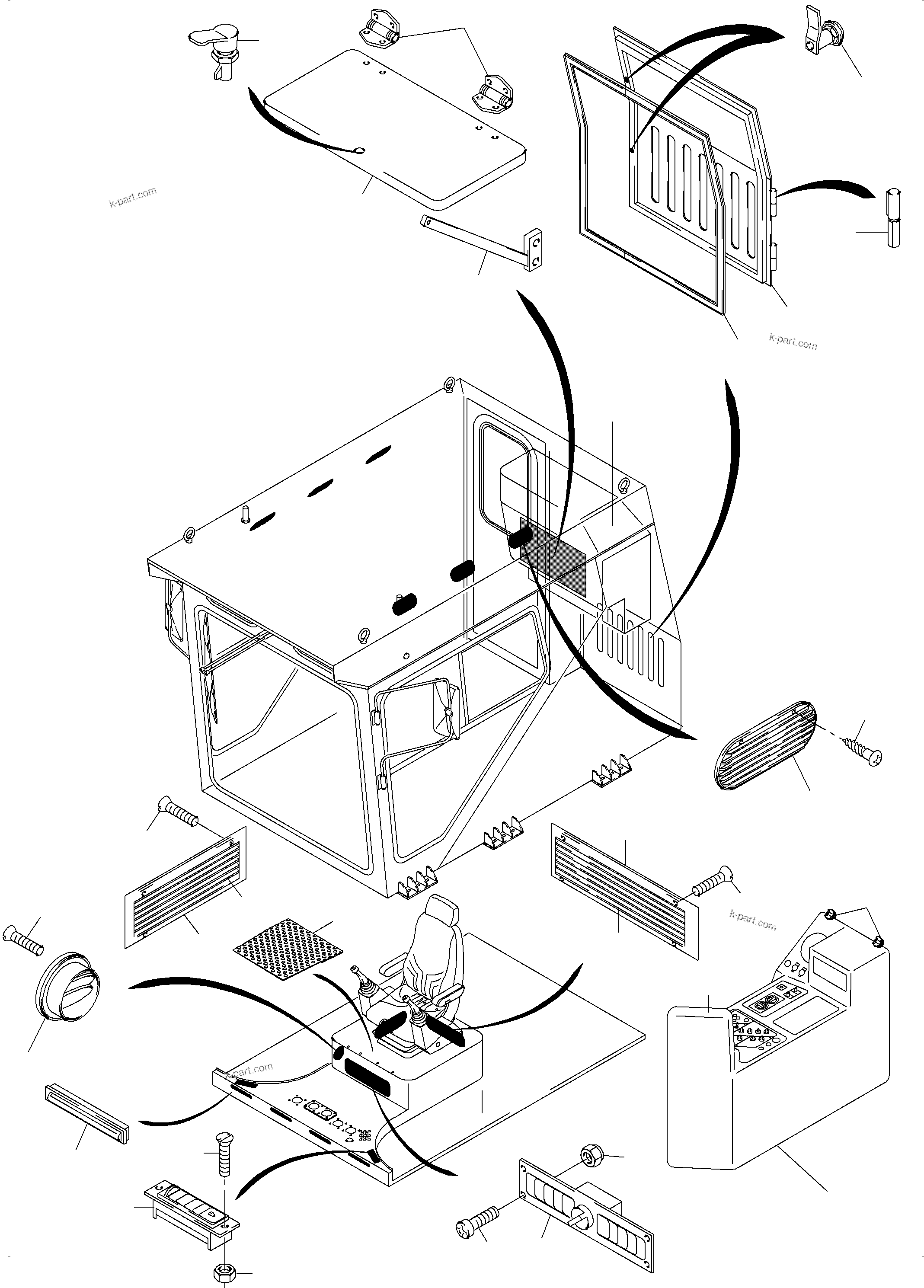 k-part.com

k-part.com

k-part.com

k-part.com