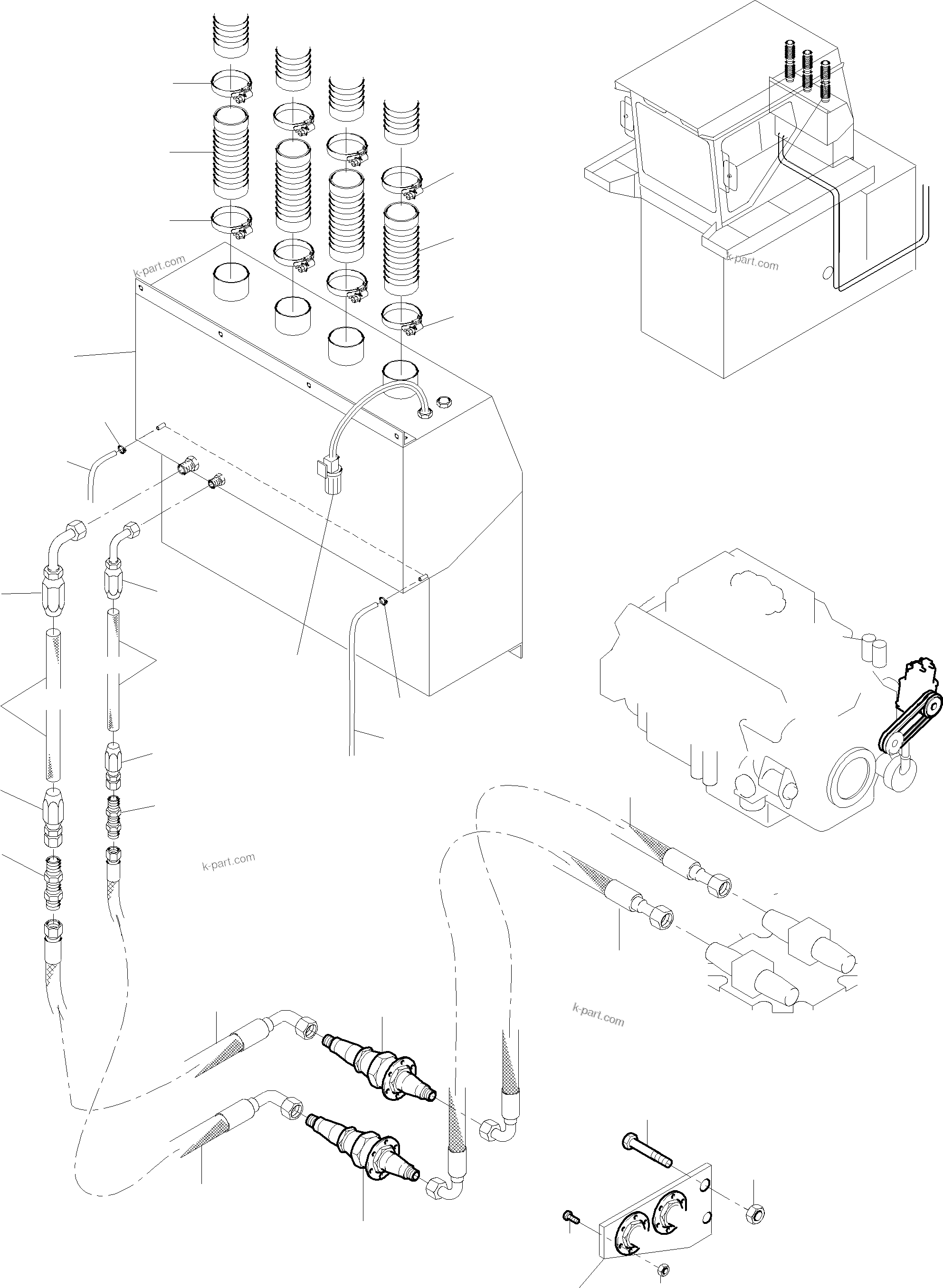 k-part.com
k-part.com
k-part.com
k-part.com