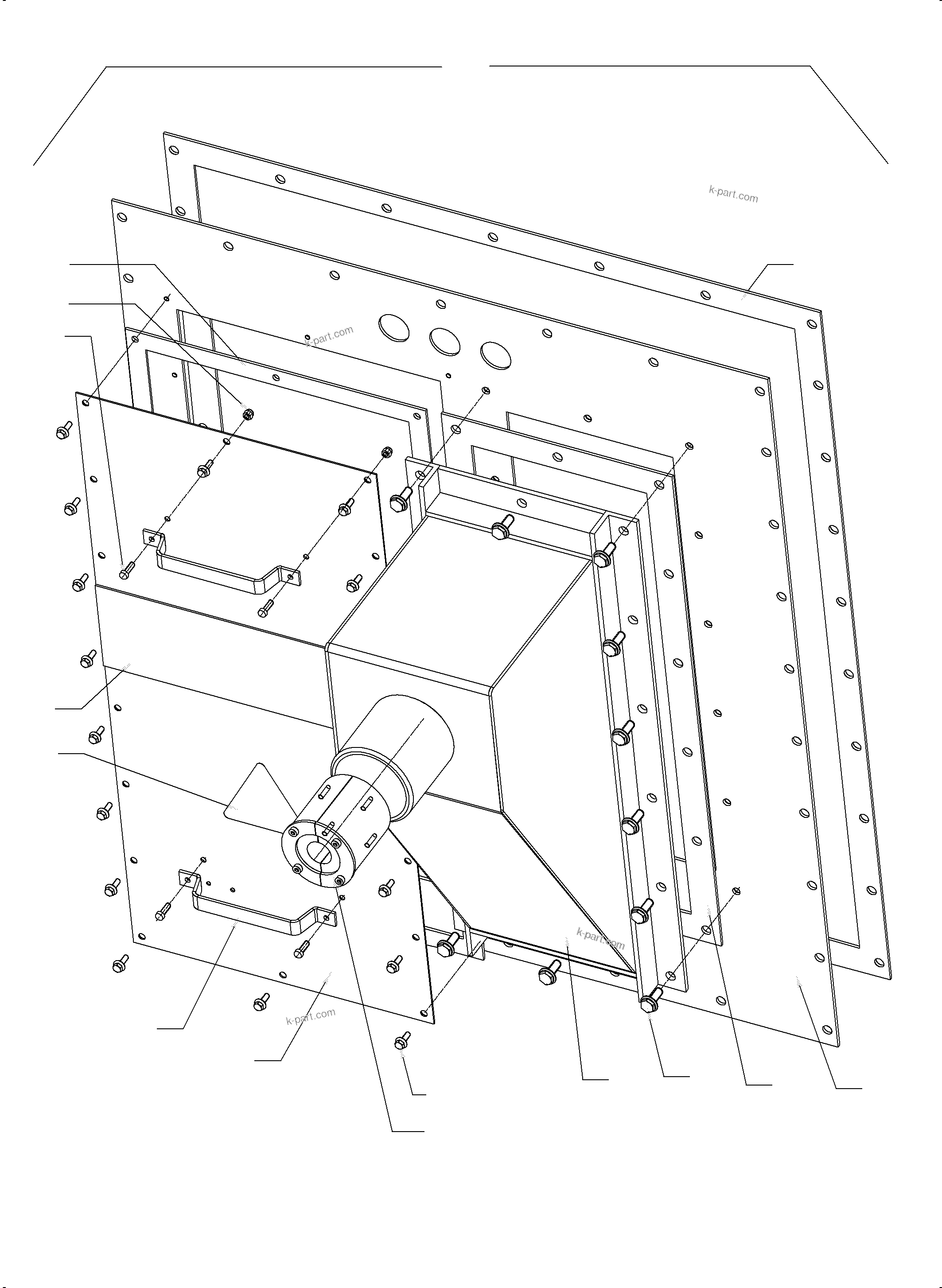 k-part.com

k-part.com

k-part.com

k-part.com