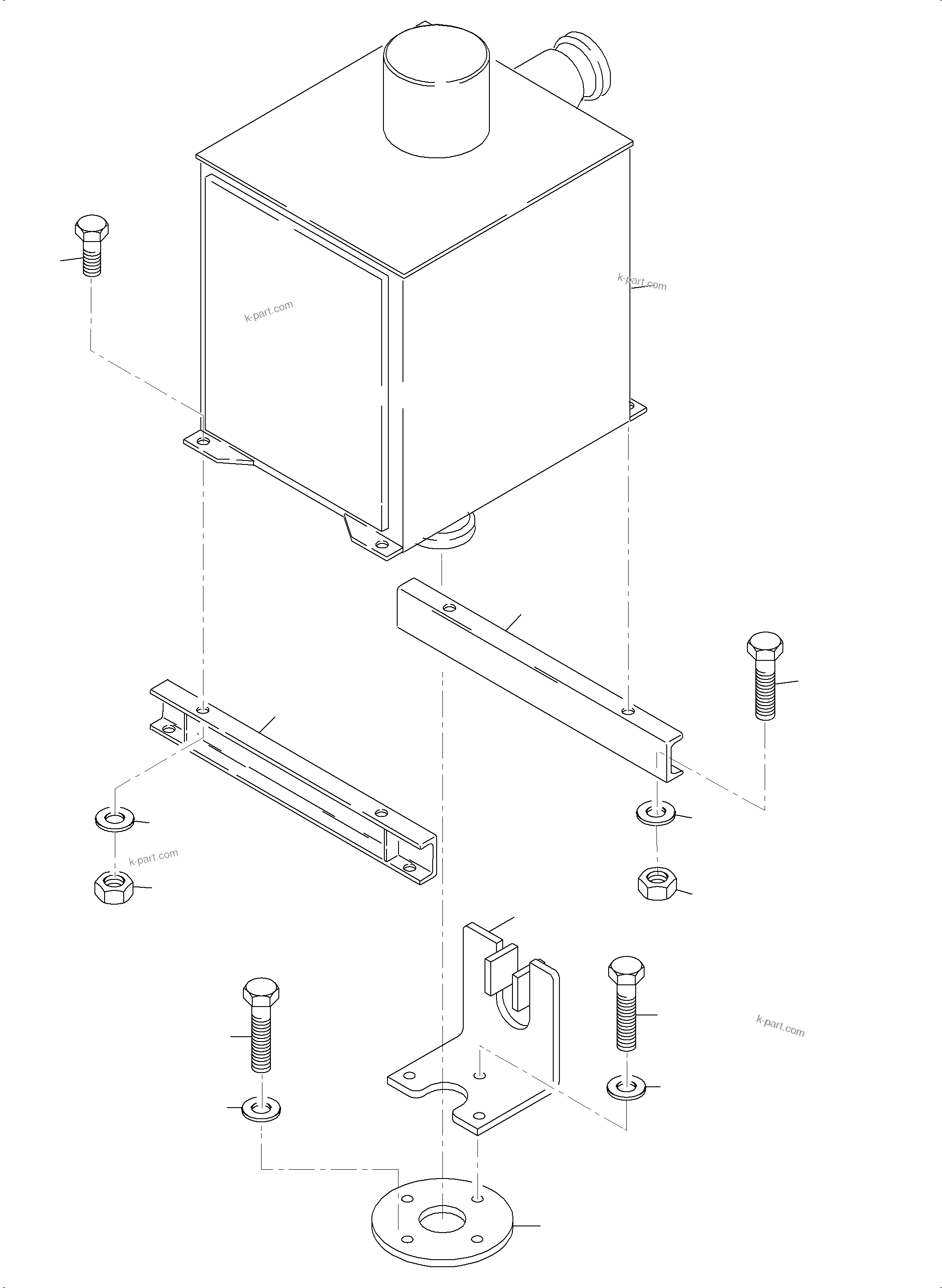 k-part.com

k-part.com

k-part.com

k-part.com