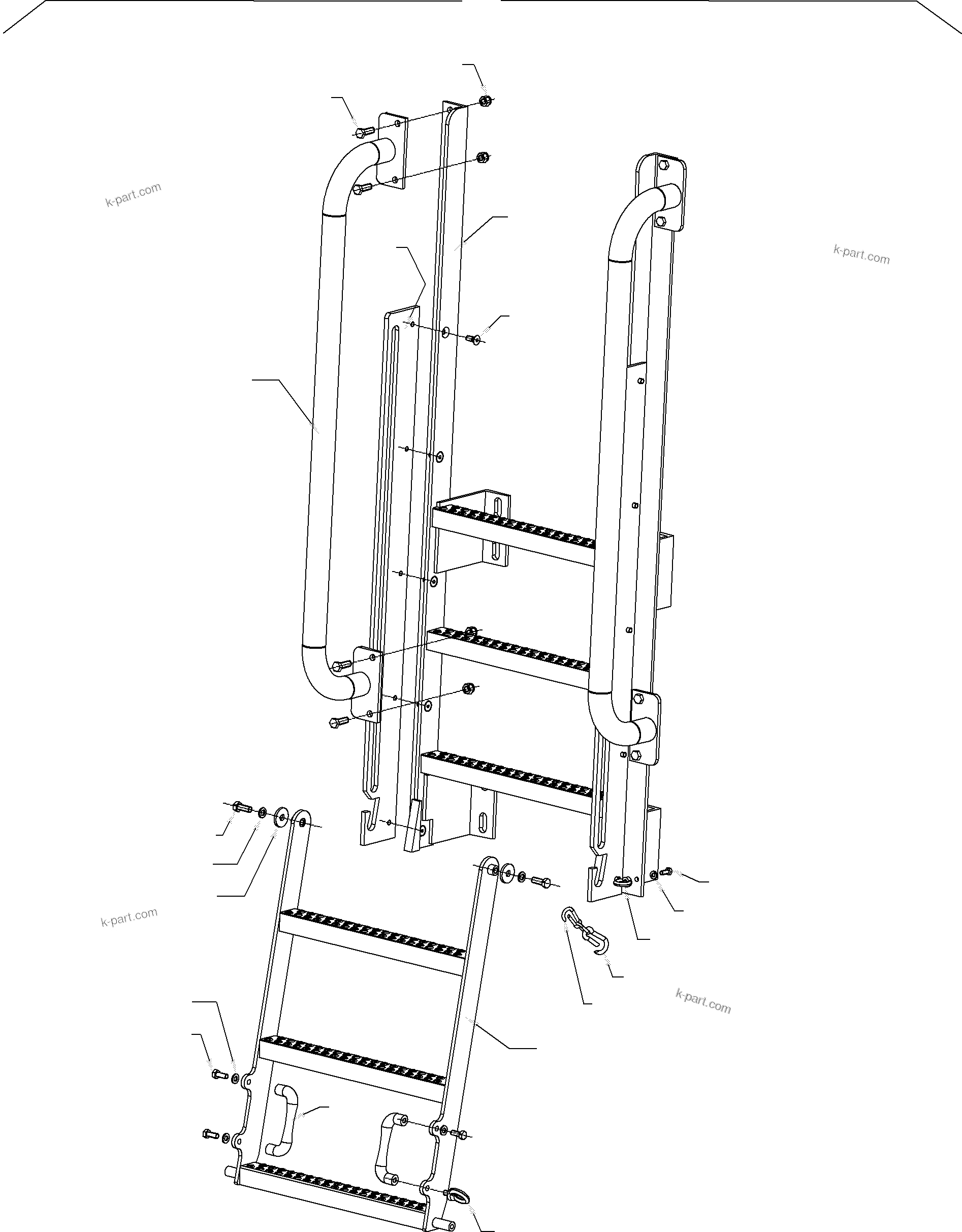 k-part.com

k-part.com

k-part.com

k-part.com