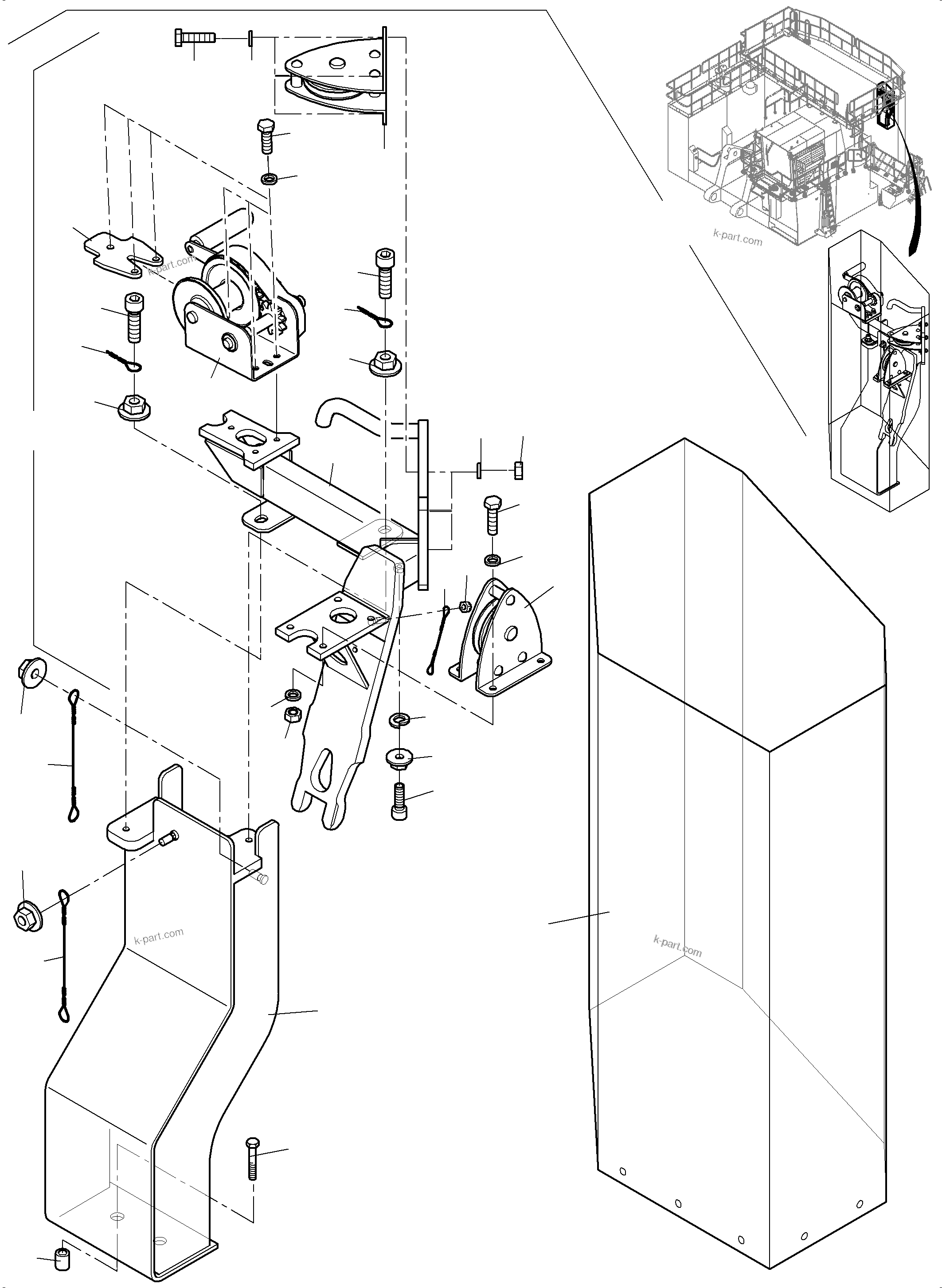 k-part.com

k-part.com

k-part.com

k-part.com