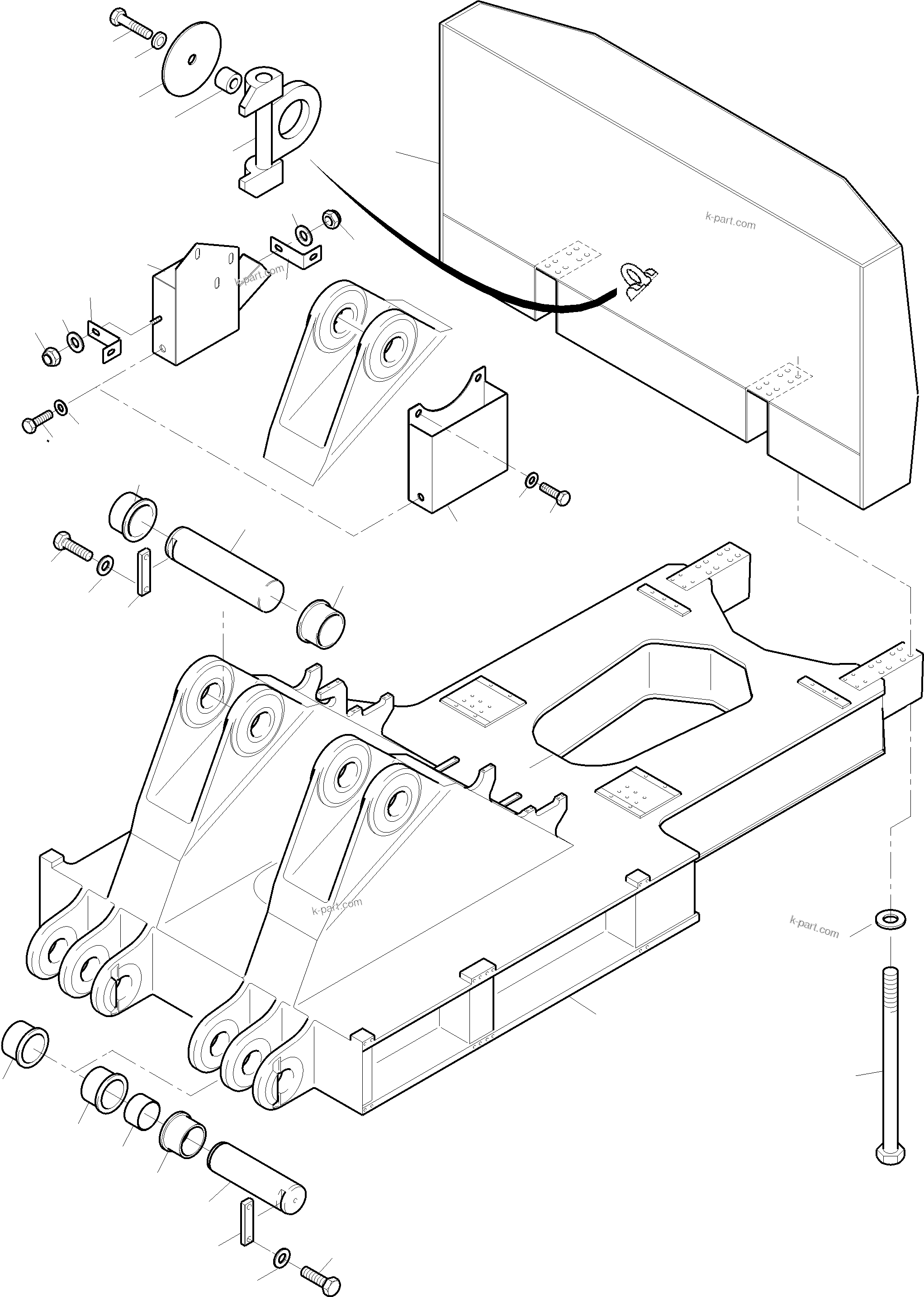 k-part.com

k-part.com

k-part.com

k-part.com