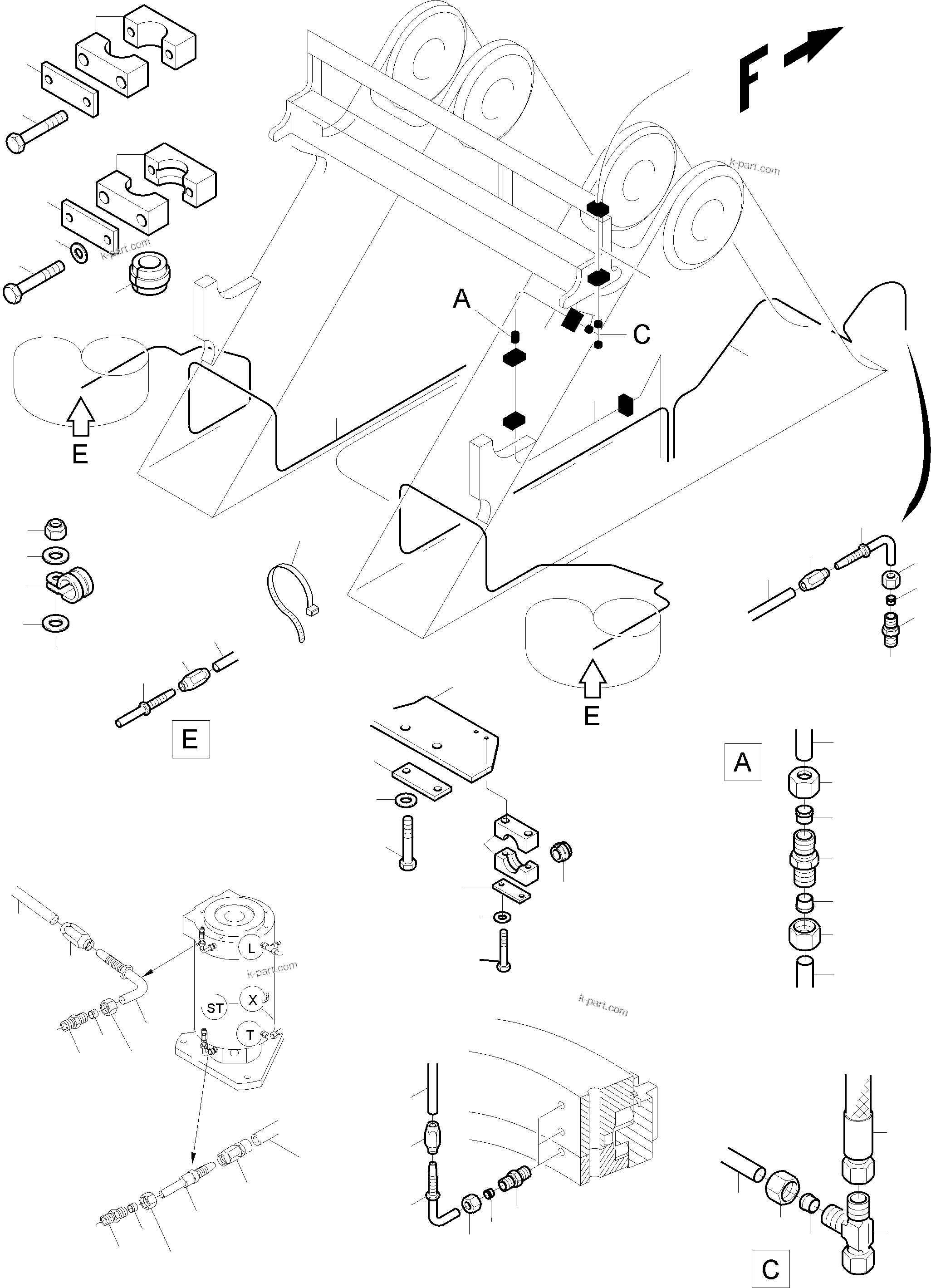 F
k-part.com
k-part.com
A
C
E
E
E
A
L
k-part.com
ST
X
T
k-part.com
C