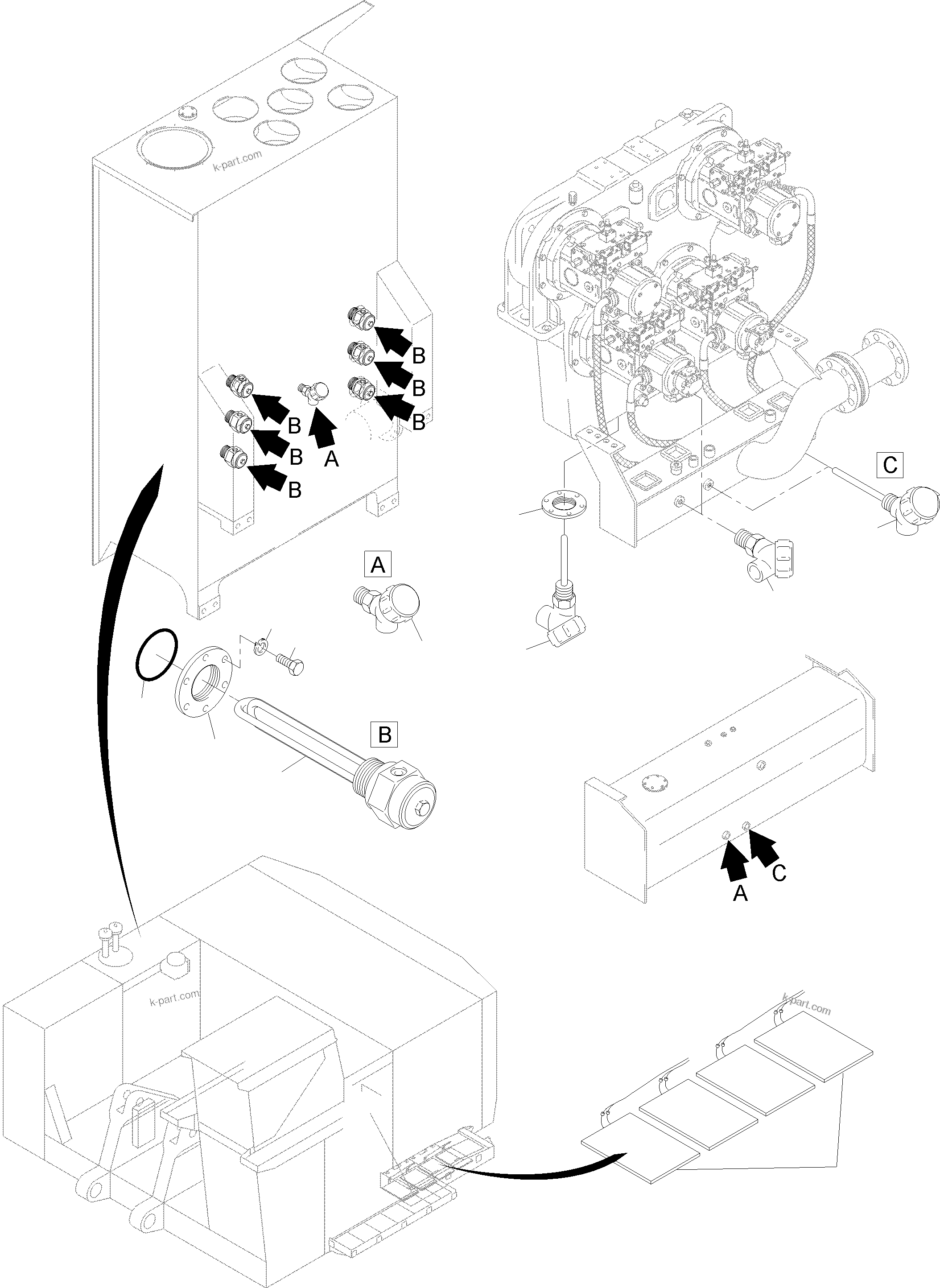 k-part.com

B
B
B
B
B
B
A

C

A

B

A
C

k-part.com

k-part.com