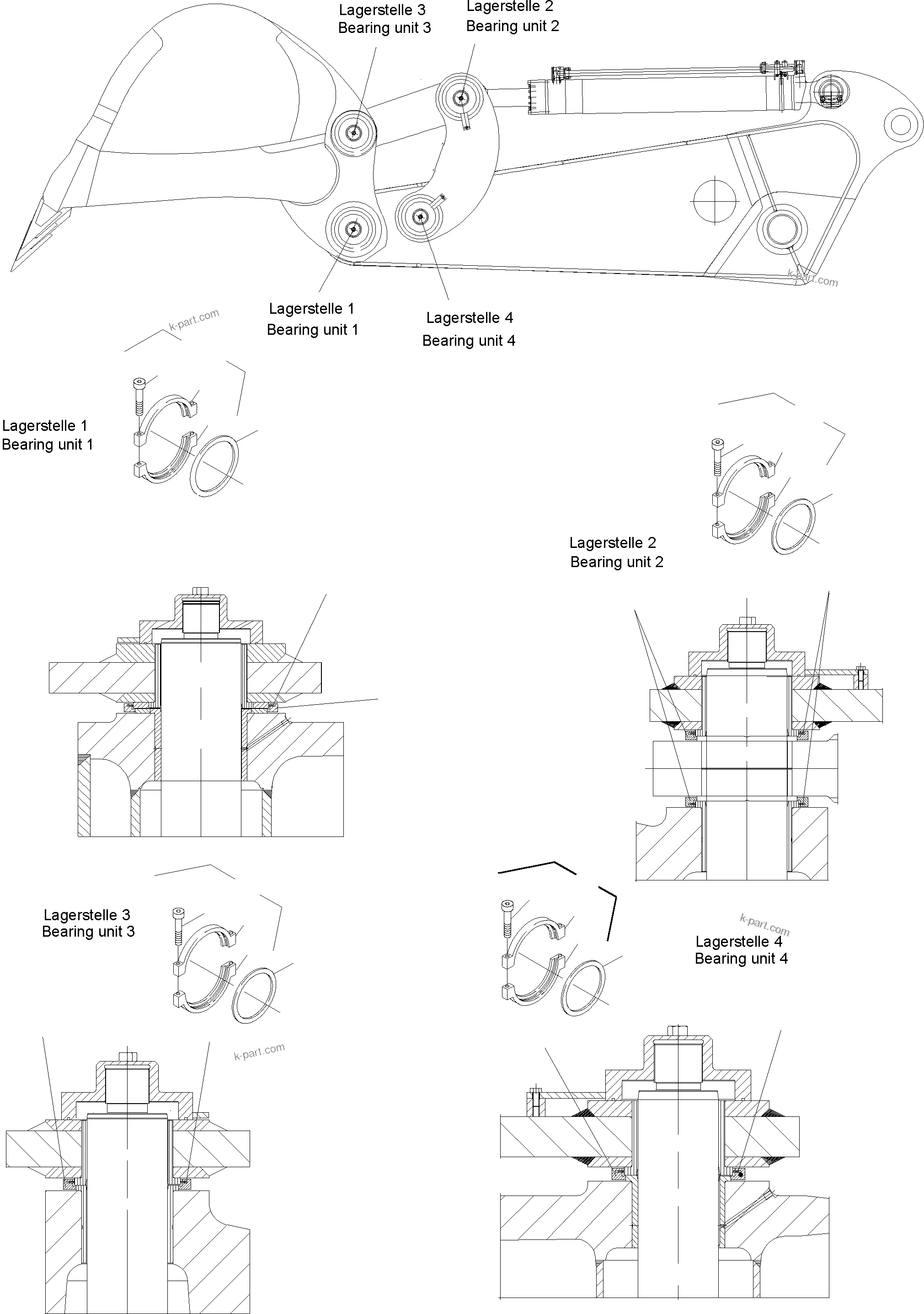 Lagerstelle 3
Bearing unit 3

Lagerstelle 2
Bearing unit 2

k-part.com

Lagerstelle 1
Bearing unit 1

Lagerstelle 4
Bearing unit 4

k-part.com

Lagerstelle 1
Bearing unit 1

Lagerstelle 2
Bearing unit 2

Lagerstelle 3
Bearing unit 3

k-part.com

Lagerstelle 4
Bearing unit 4

k-part.com