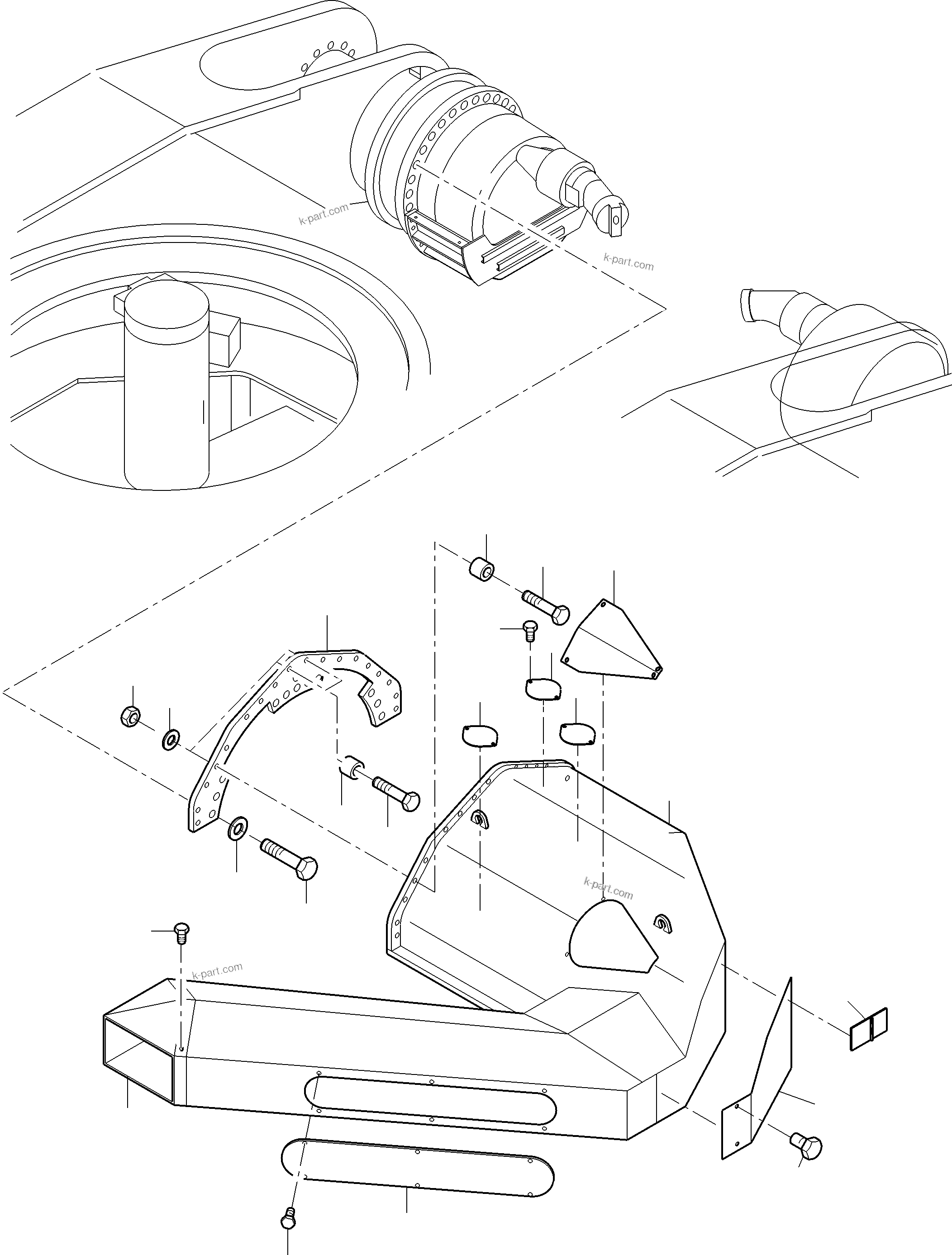 k-part.com

k-part.com

k-part.com

k-part.com