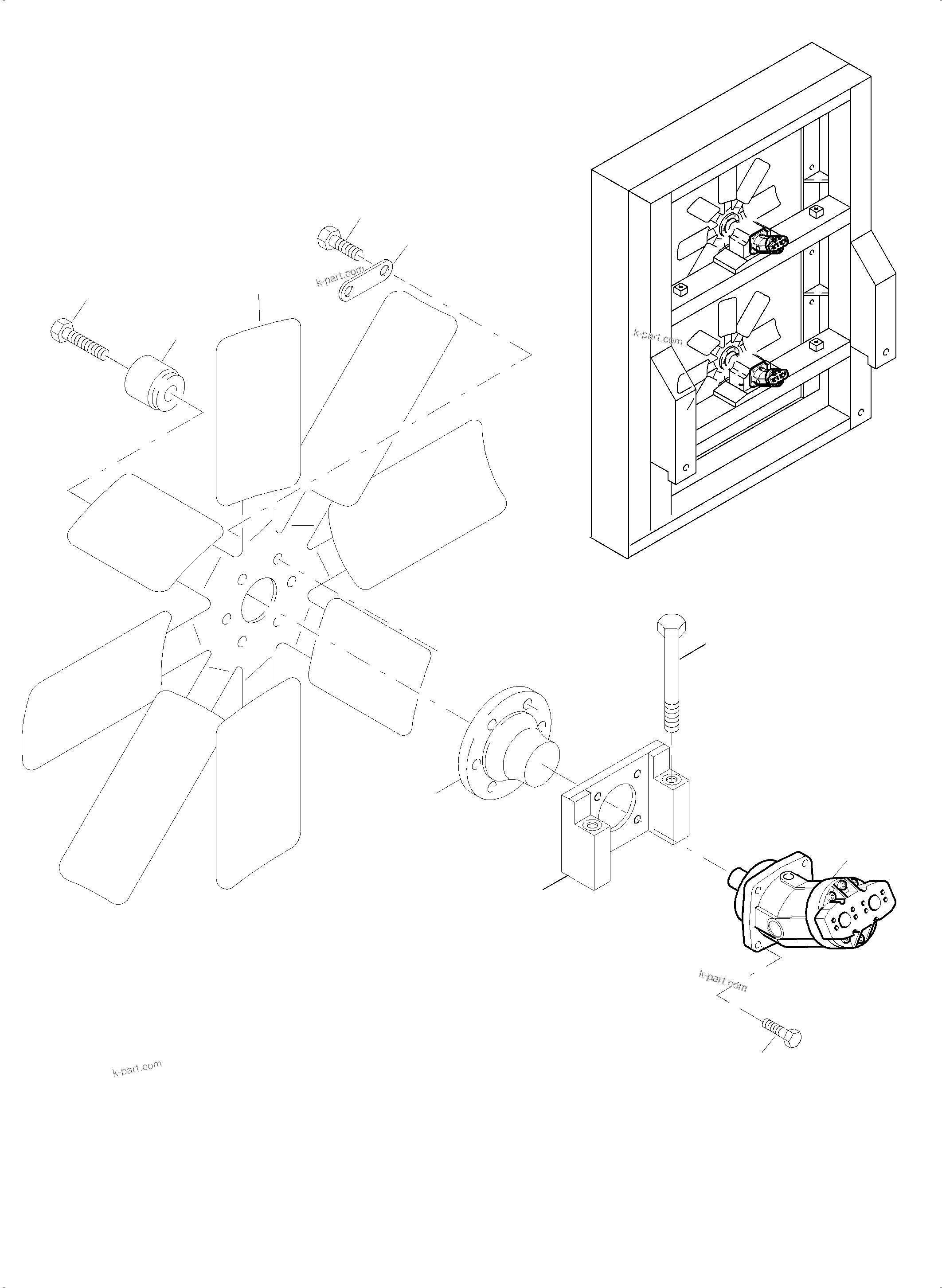 k-part.com

k-part.com

k-part.com

k-part.com