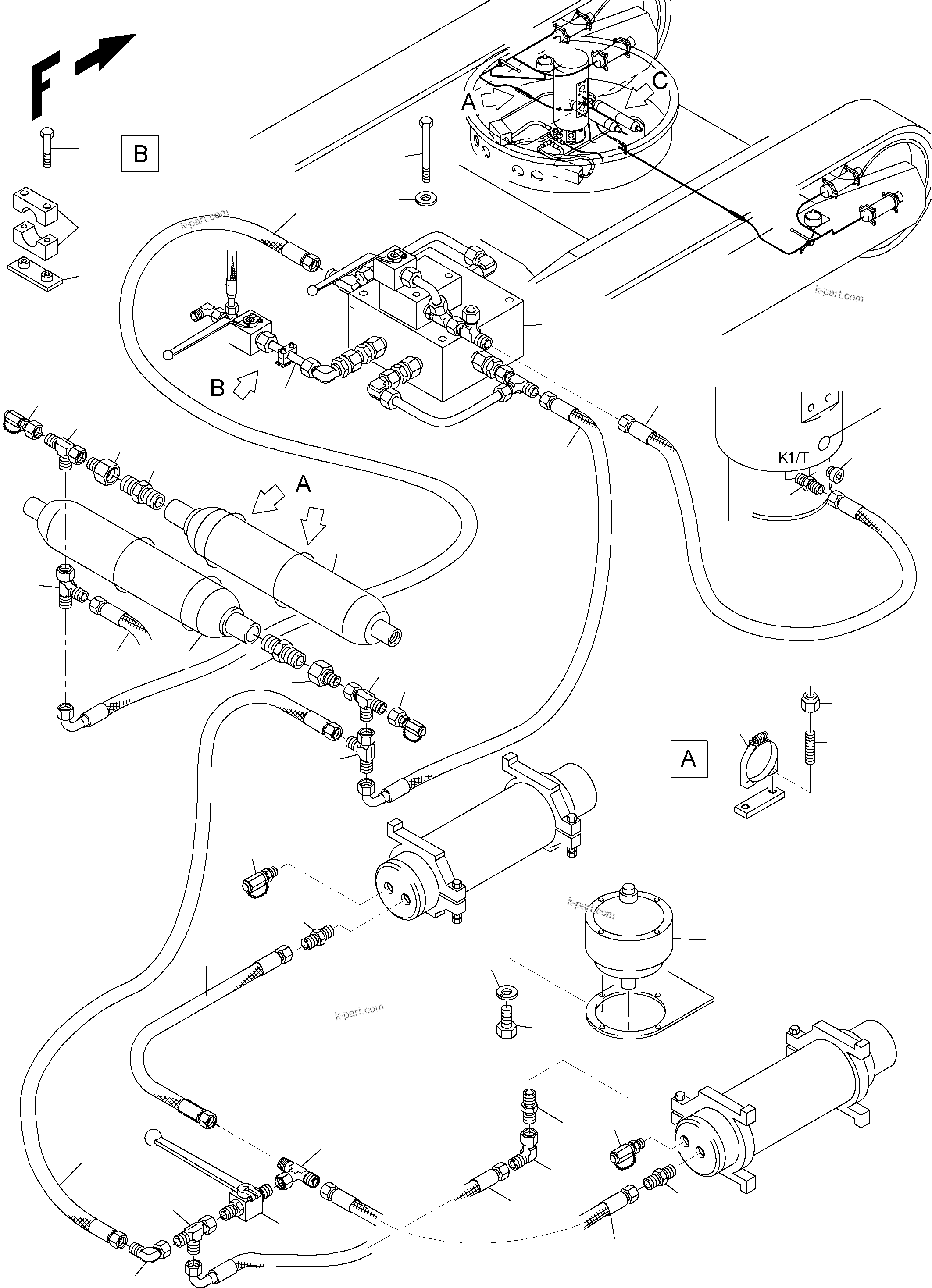 F

B

A

C

k-part.com

k-part.com

B

A

K1/T

A

k-part.com

k-part.com