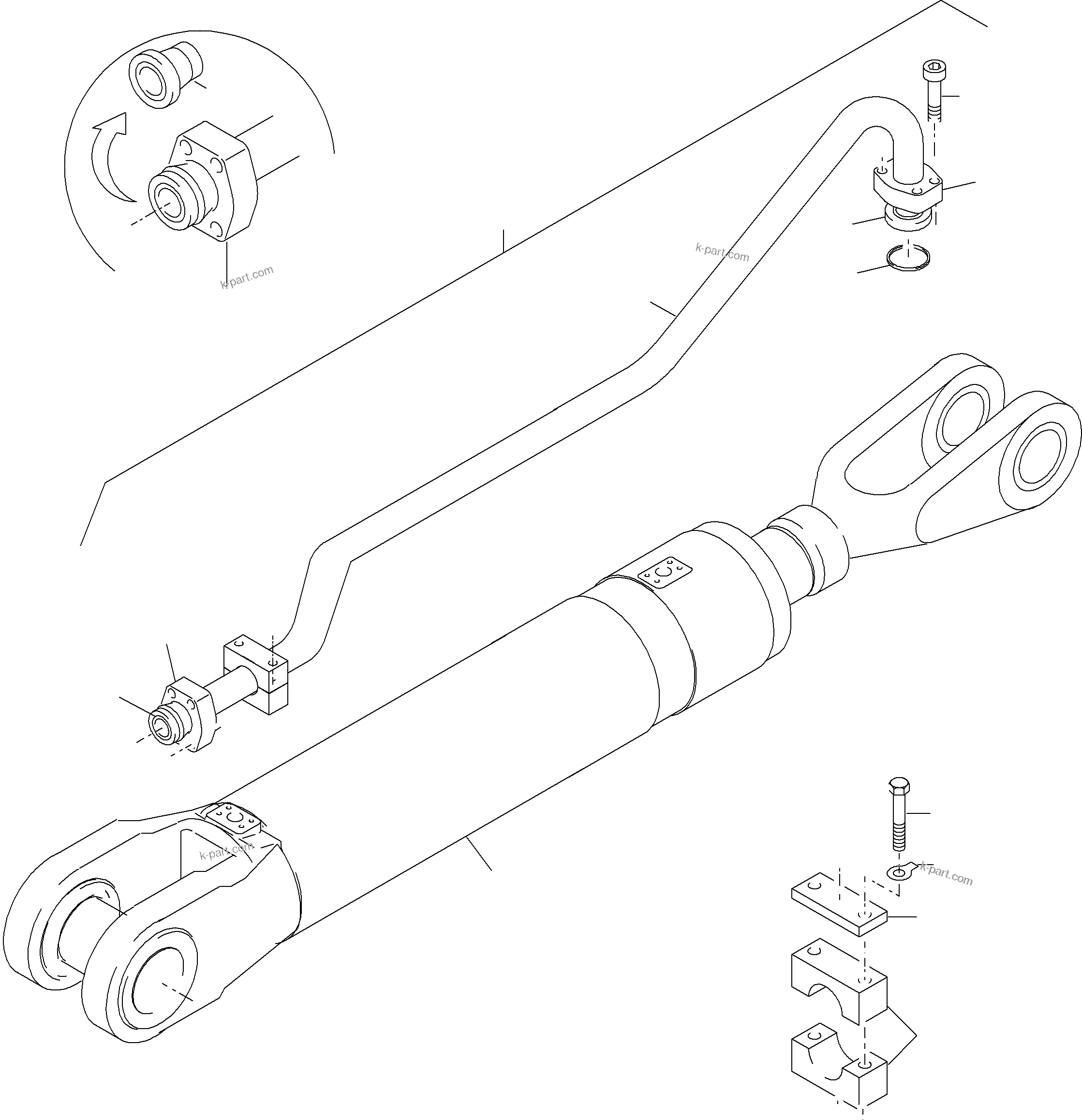 k-part.com

k-part.com

k-part.com

k-part.com