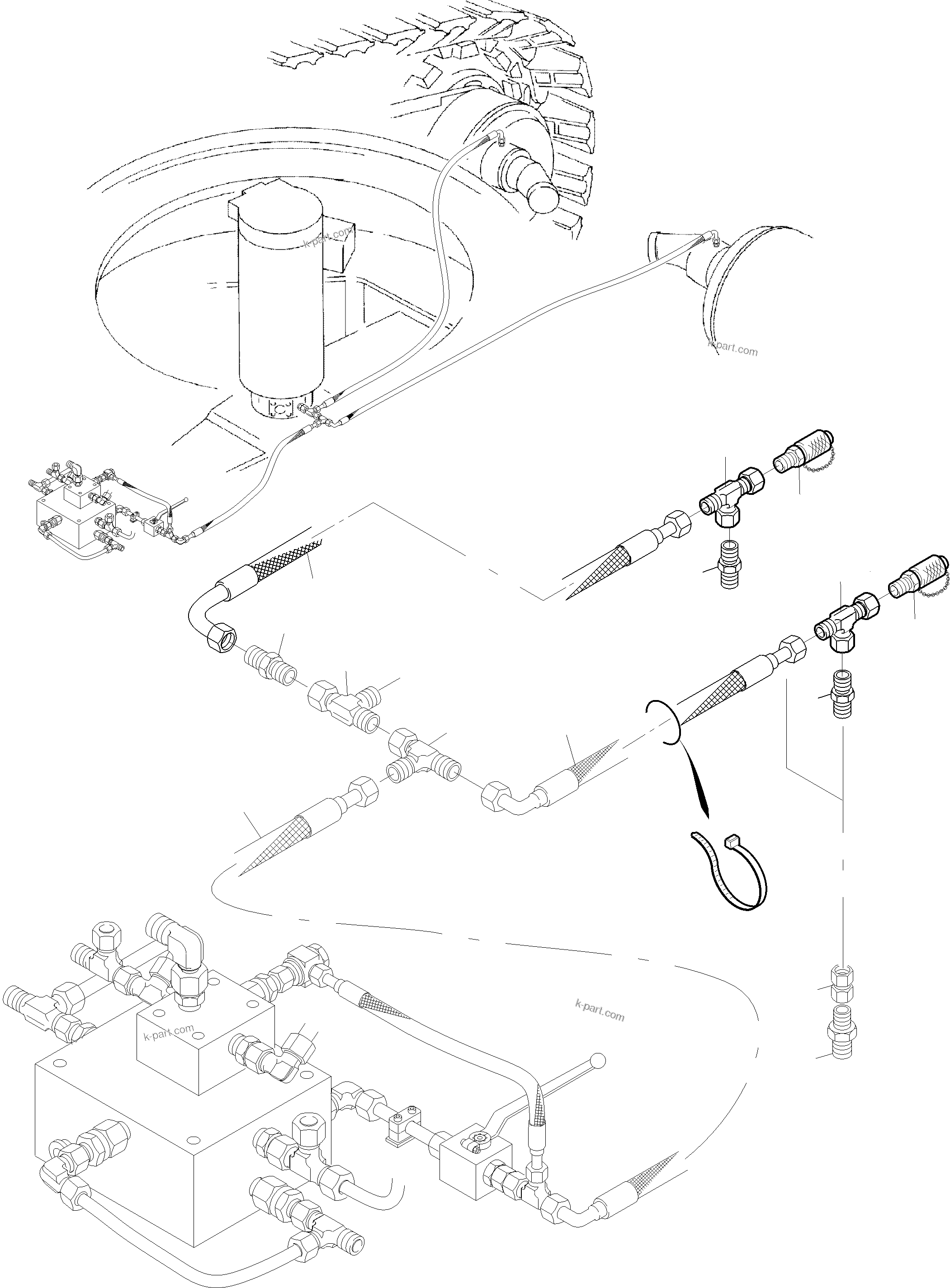 k-part.com

k-part.com

k-part.com

k-part.com