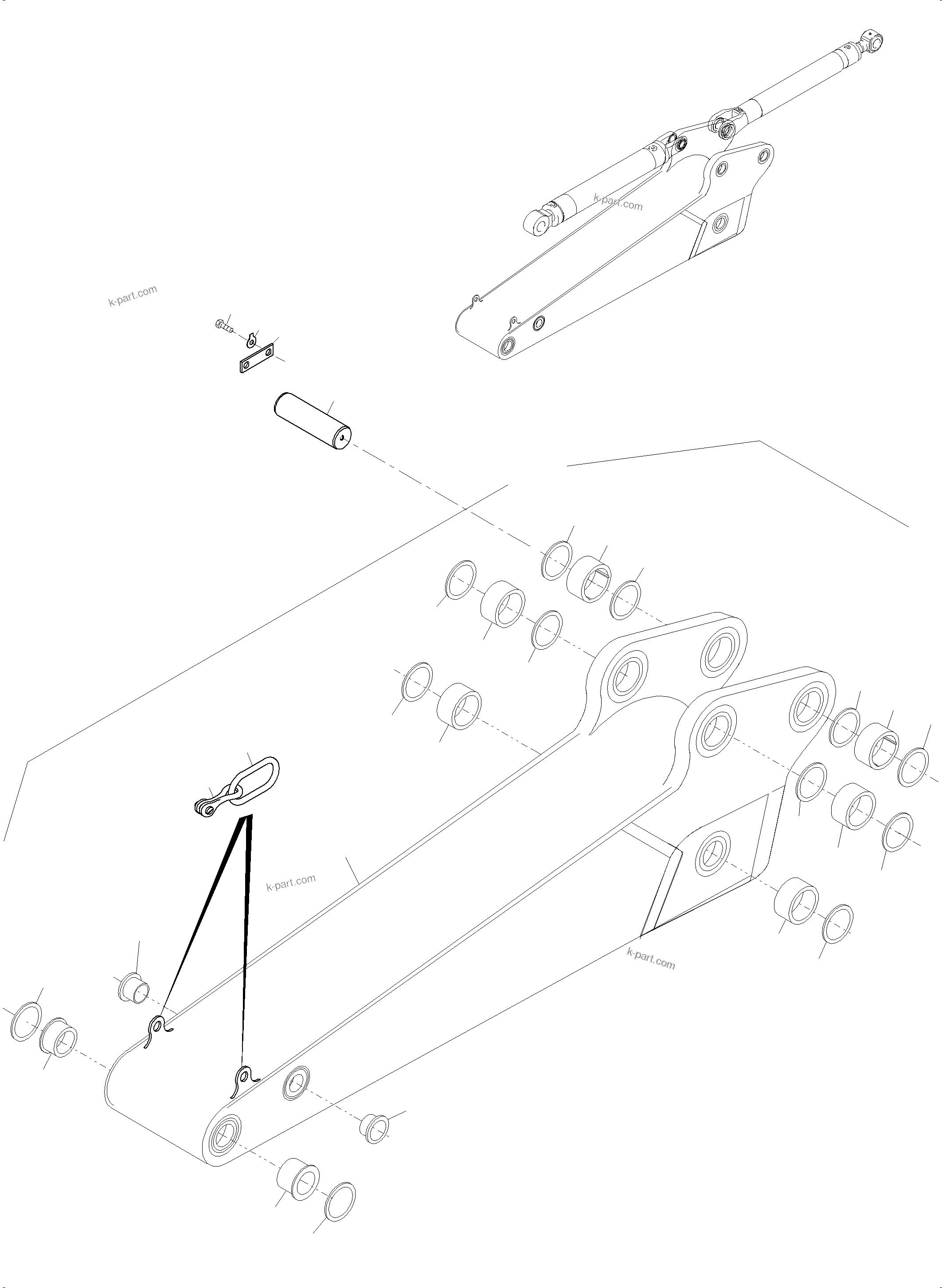 k-part.com

k-part.com

k-part.com

k-part.com