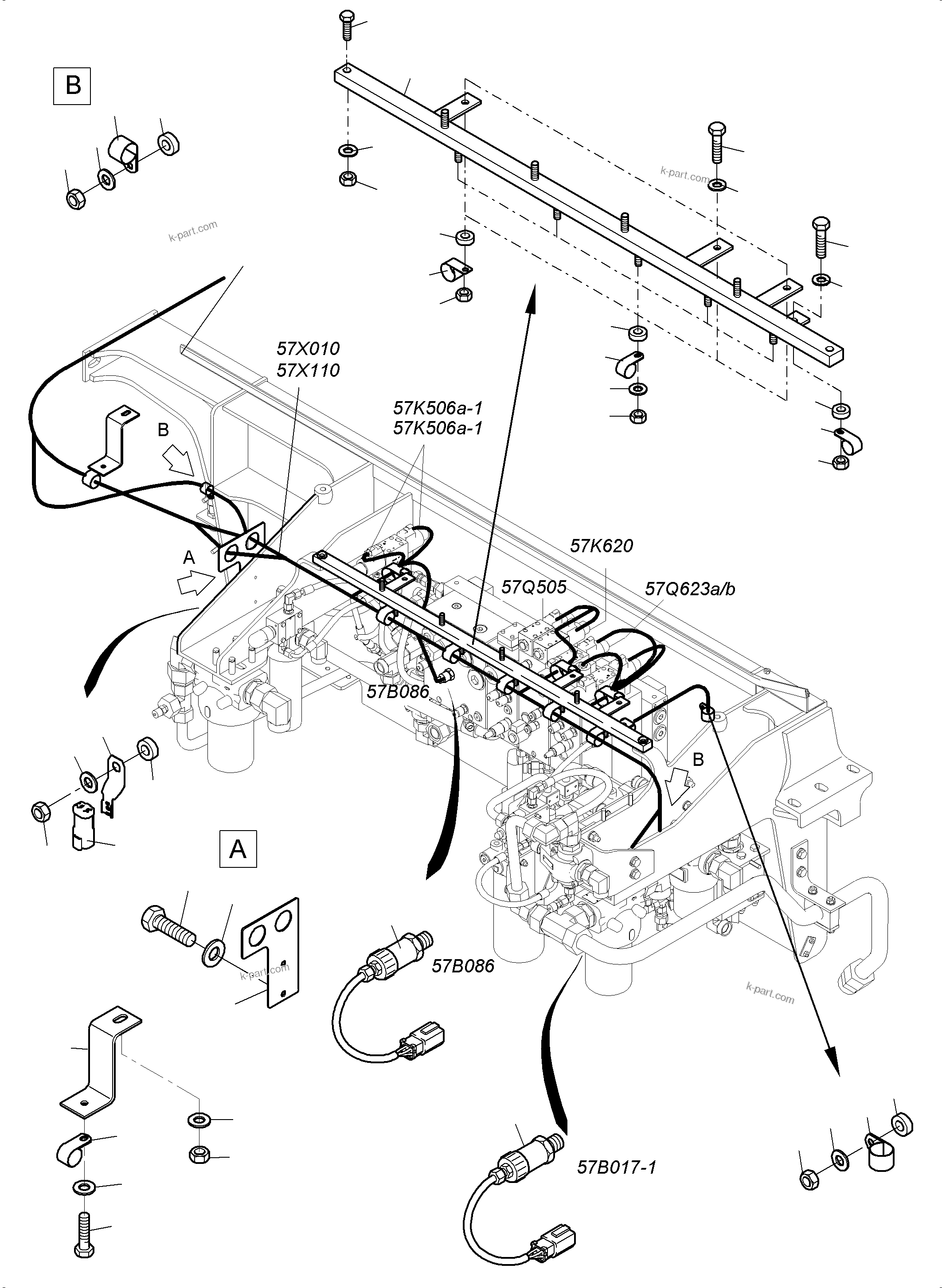 B

k-part.com

k-part.com

57X010
57X110

57K506a-1
57K506a-1

B

A

57K620

57Q505

57Q623a/b

57B086

B

A

k-part.com

57B086

k-part.com

57B017-1