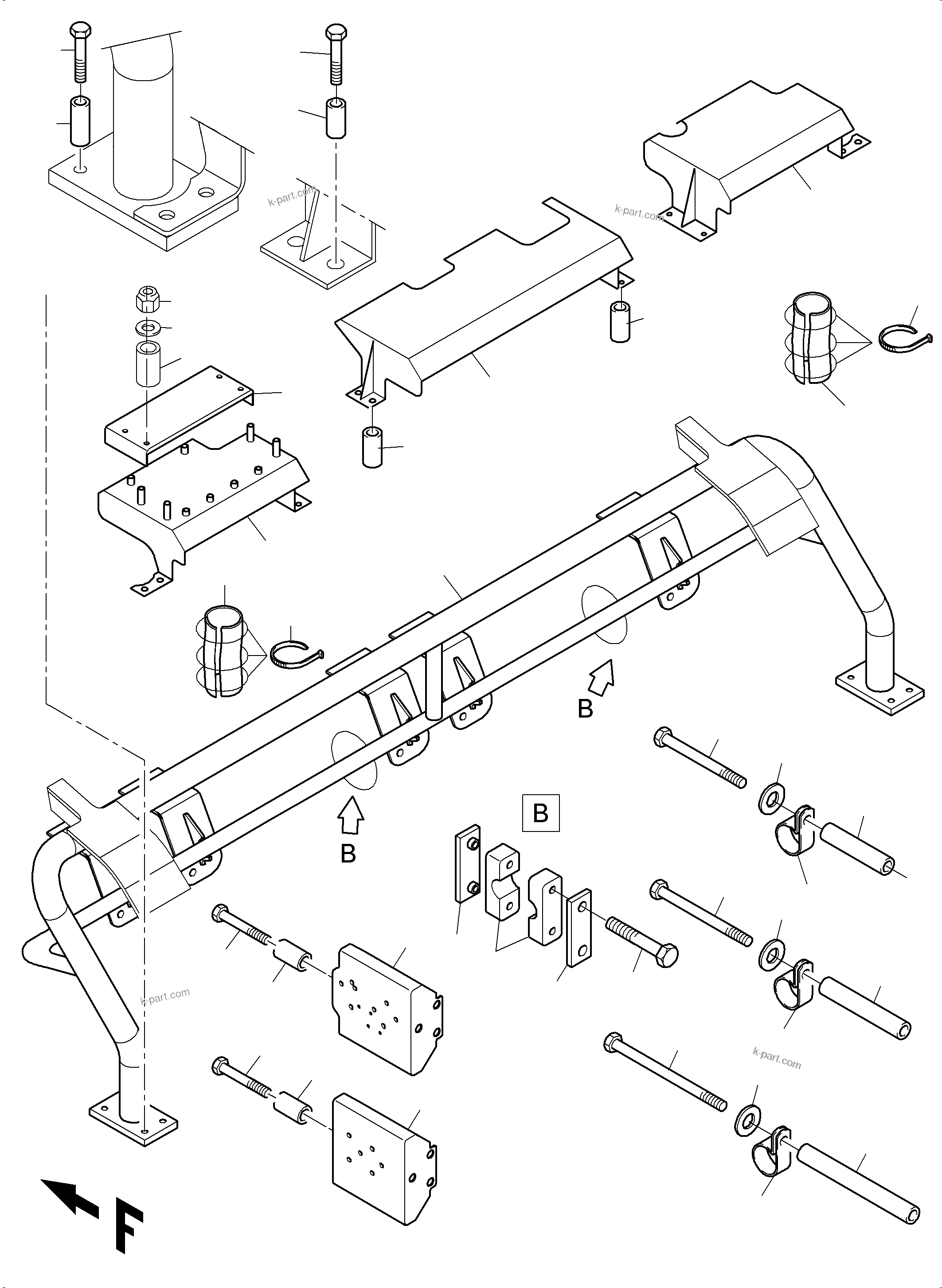 k-part.com
k-part.com
B
B
B
k-part.com
k-part.com
F