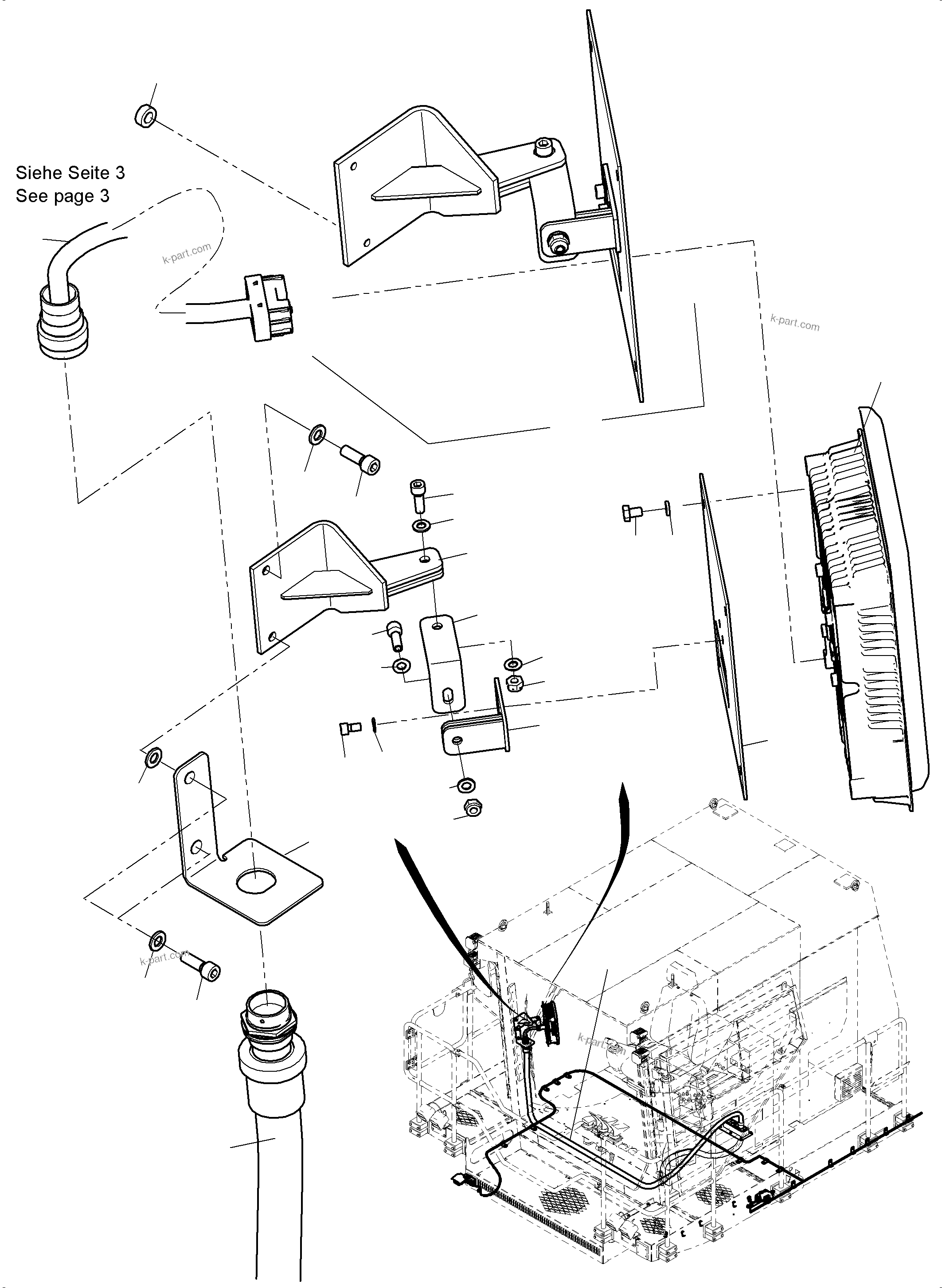 Siehe Seite 3
See page 3

k-part.com

k-part.com

k-part.com

k-part.com