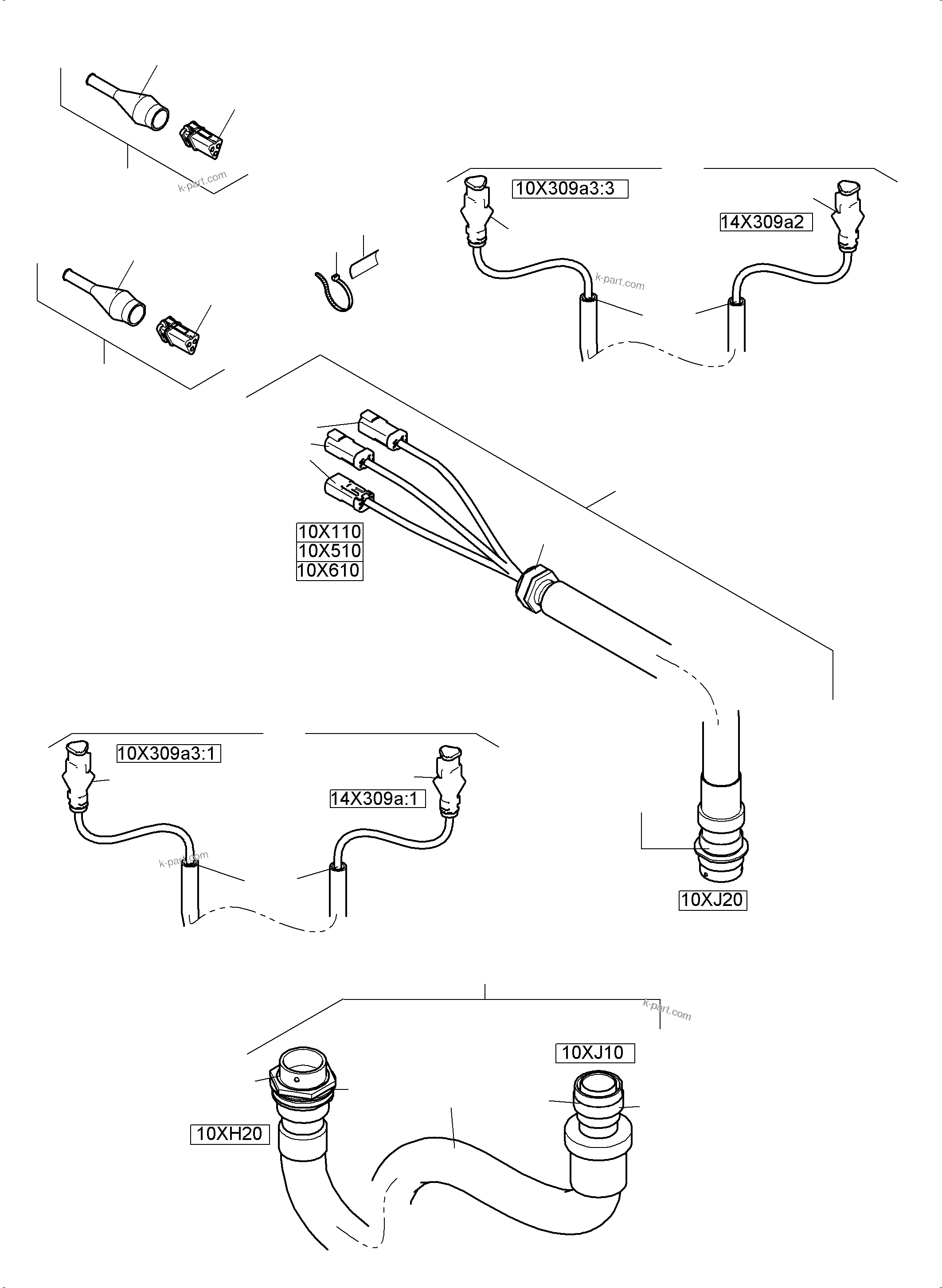 k-part.com

10X309a3:3

14X309a2

k-part.com

10X110
10X510
10X610

10X309a3:1

14X309a:1

k-part.com

10XJ20

k-part.com

10XJ10

10XH20