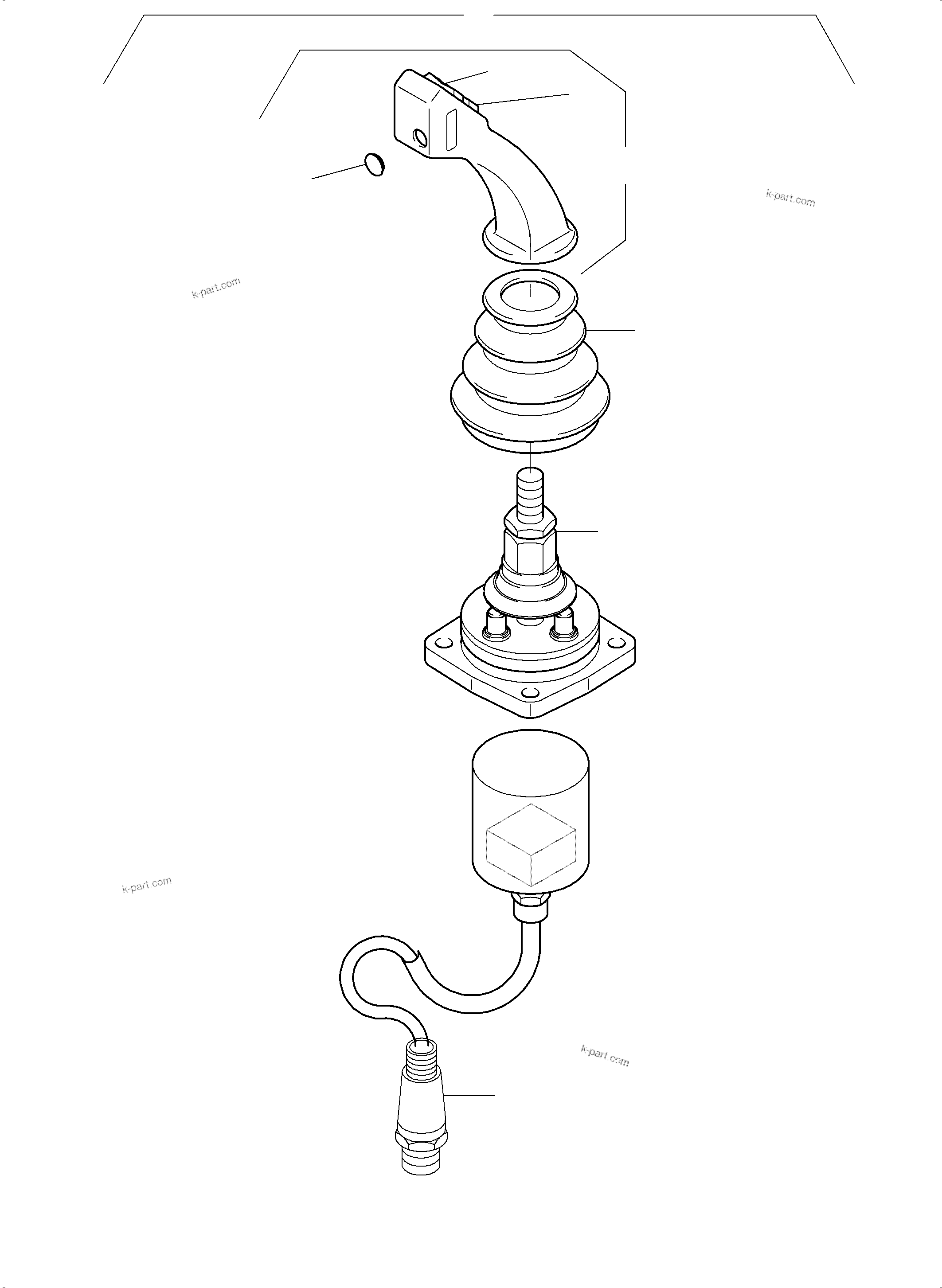 k-part.com

k-part.com

k-part.com

k-part.com