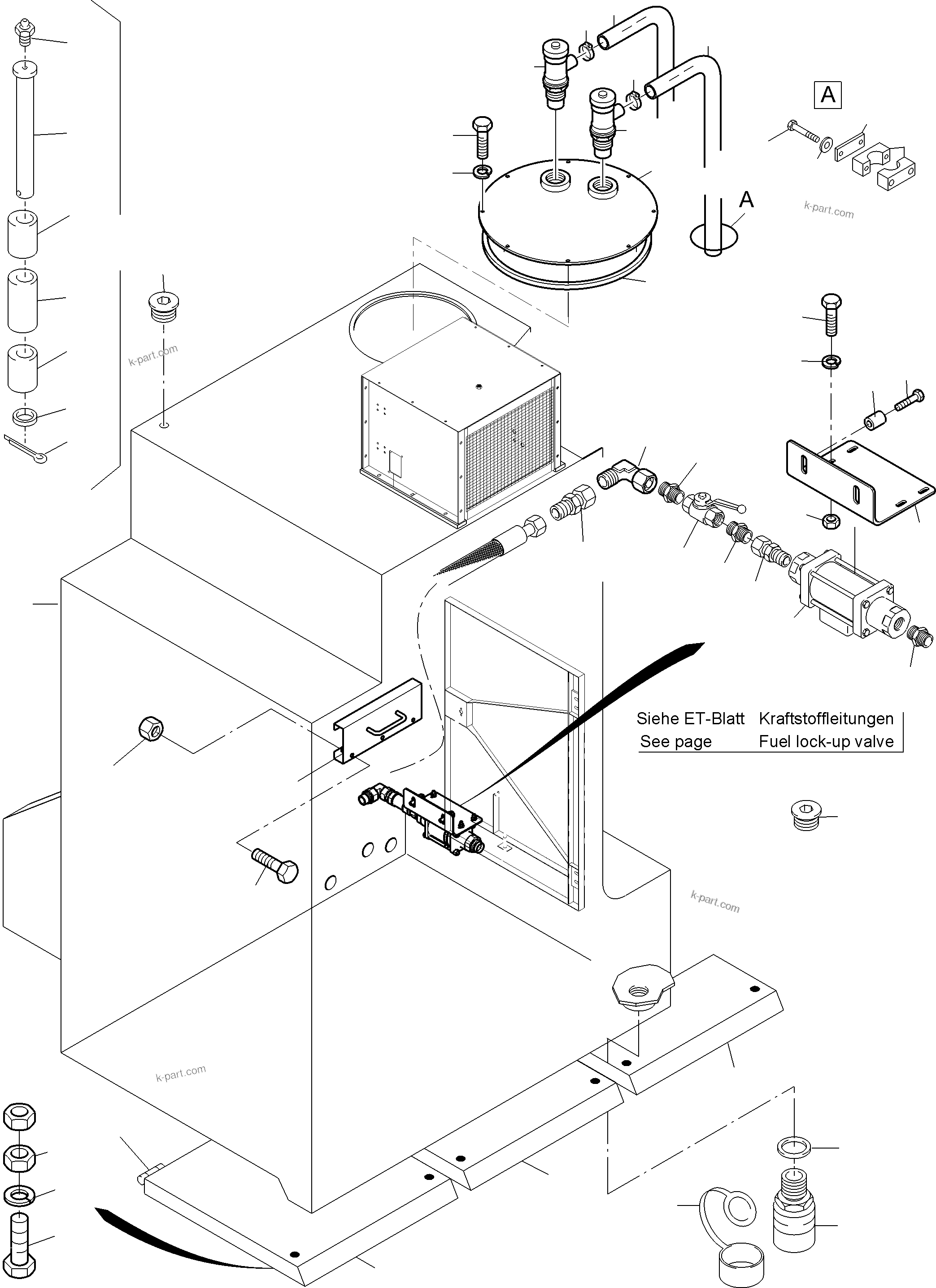 A

A

k-part.com

k-part.com

Siehe ET-Blatt Kraftstoffleitungen
See page Fuel lock-up valve

k-part.com

k-part.com