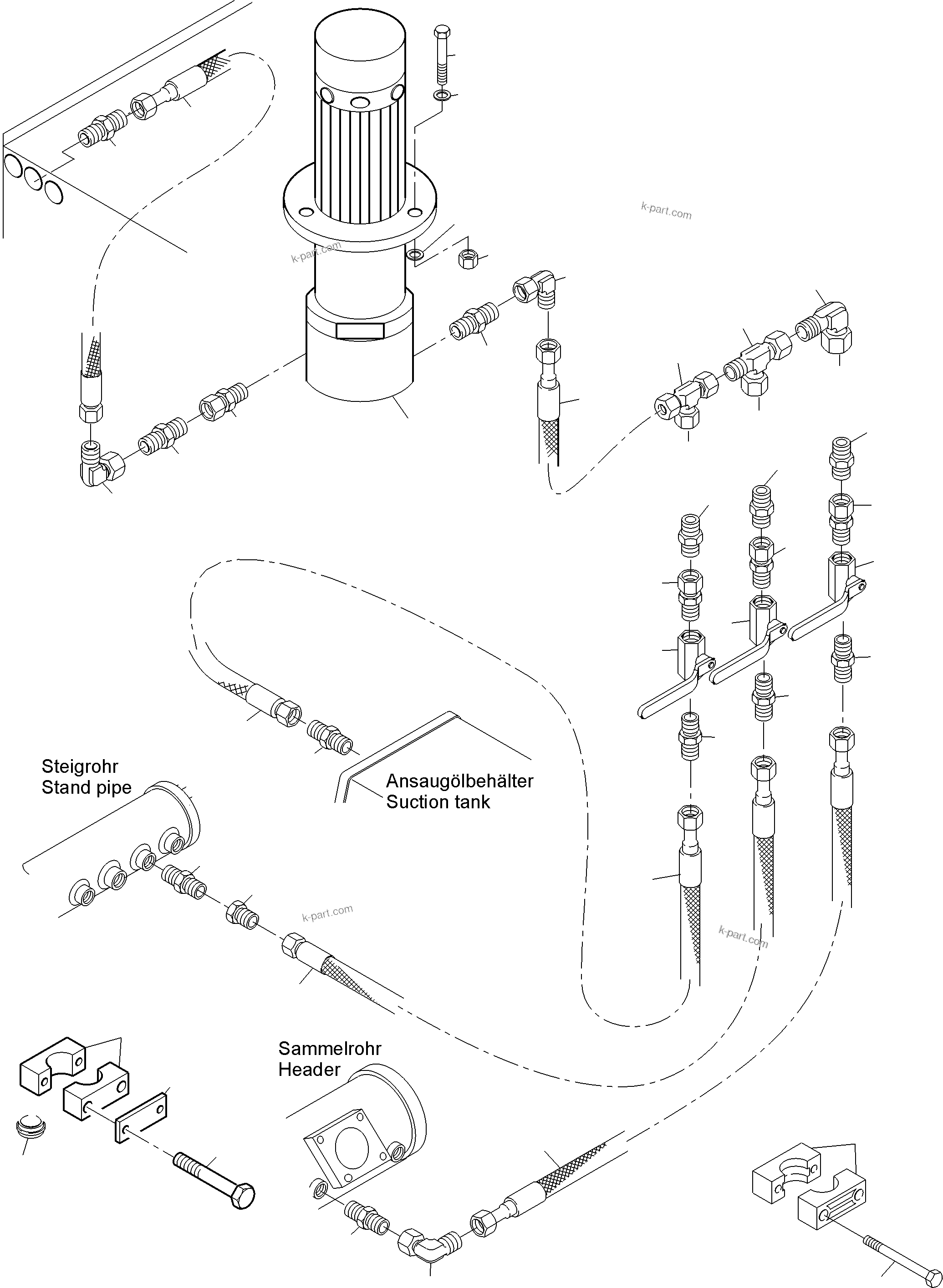 k-part.com

k-part.com

Steigrohr
Stand pipe

Ansaugölbehälter
Suction tank

k-part.com

k-part.com

Sammelrohr
Header