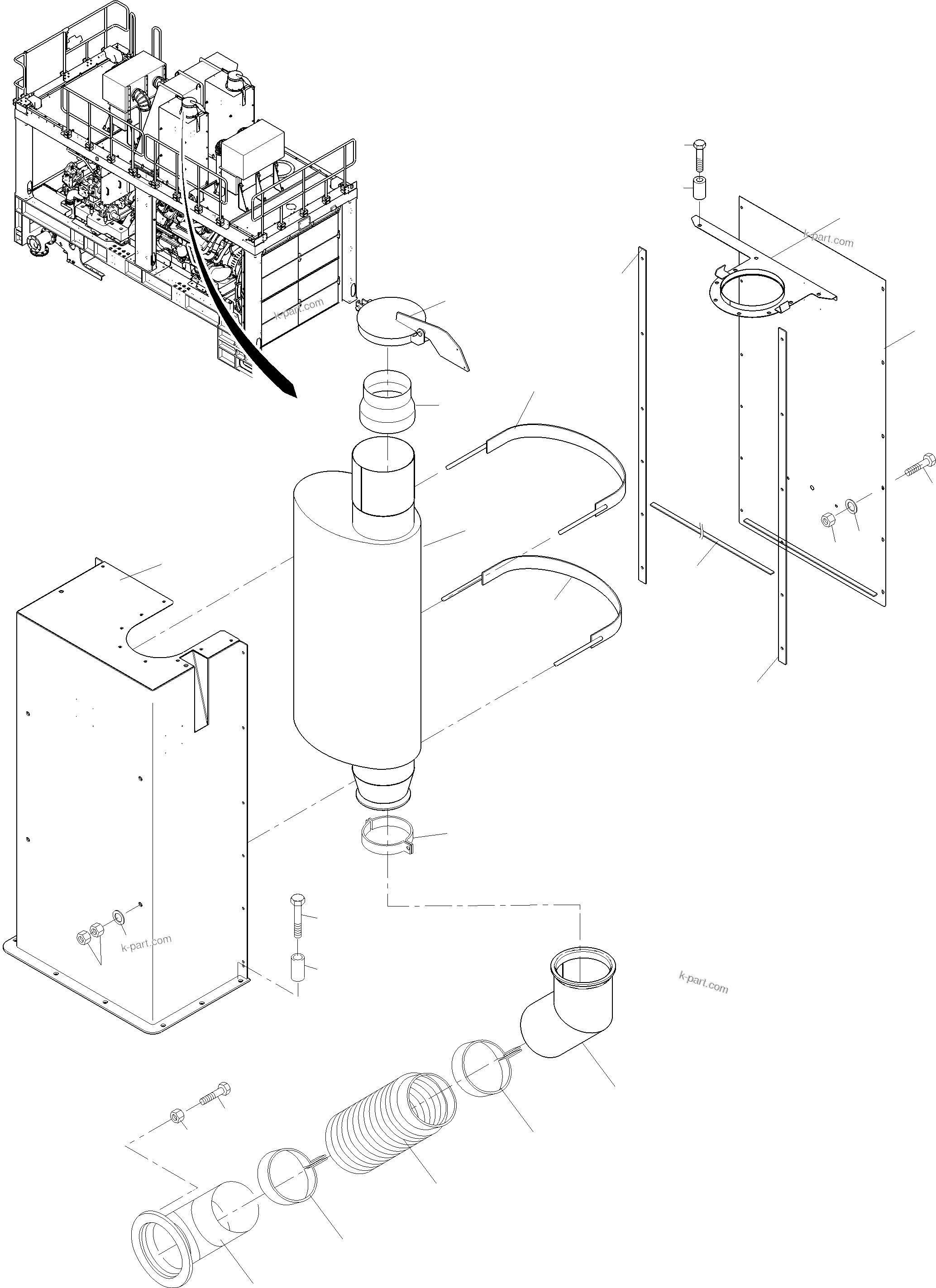 k-part.com

k-part.com

k-part.com

k-part.com