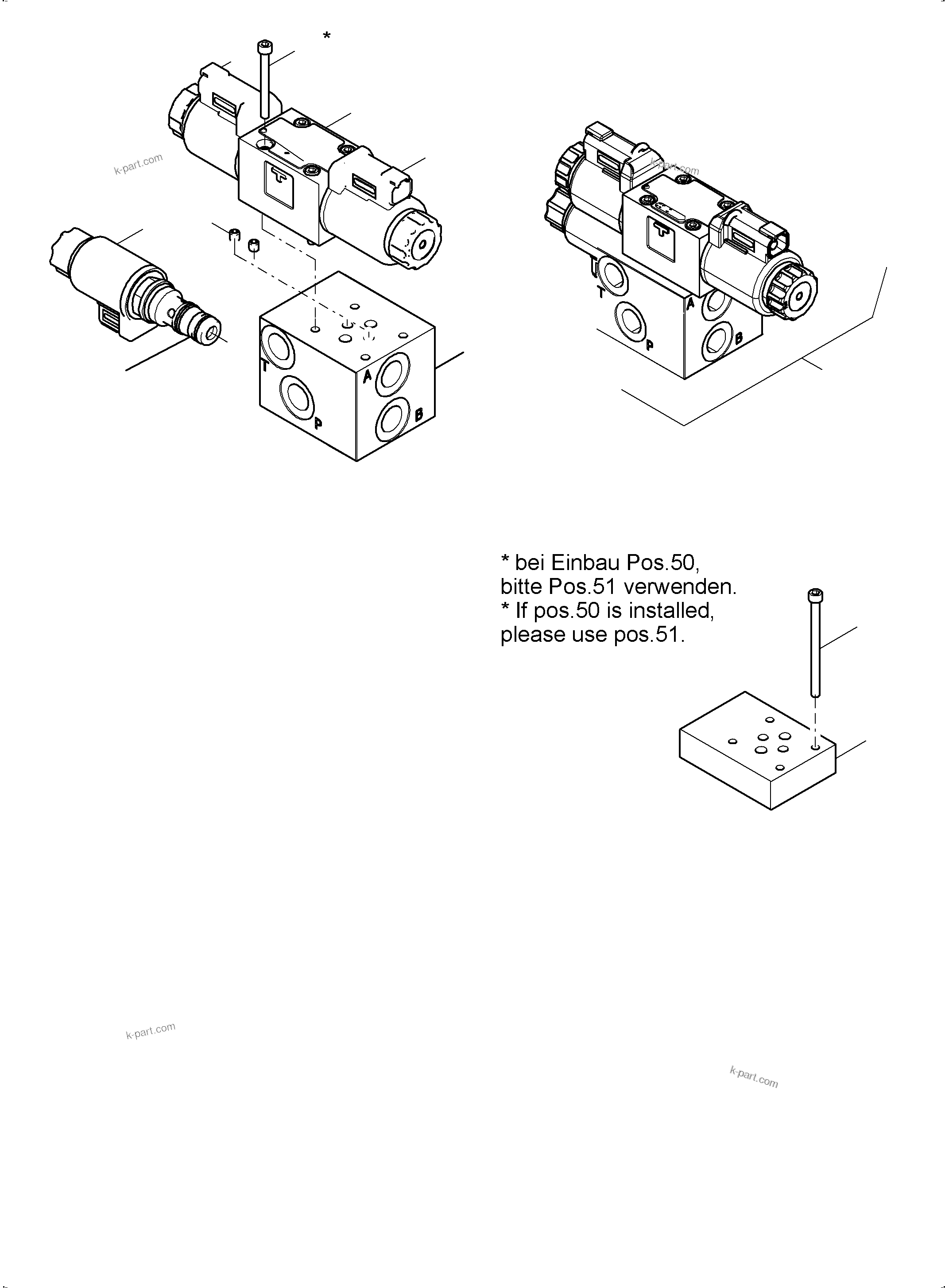 *

k-part.com

T
P
A
B

k-part.com

T
P
A
B

* bei Einbau Pos.50, bitte Pos.51 verwenden.
* If pos.50 is installed, please use pos.51.

k-part.com

k-part.com