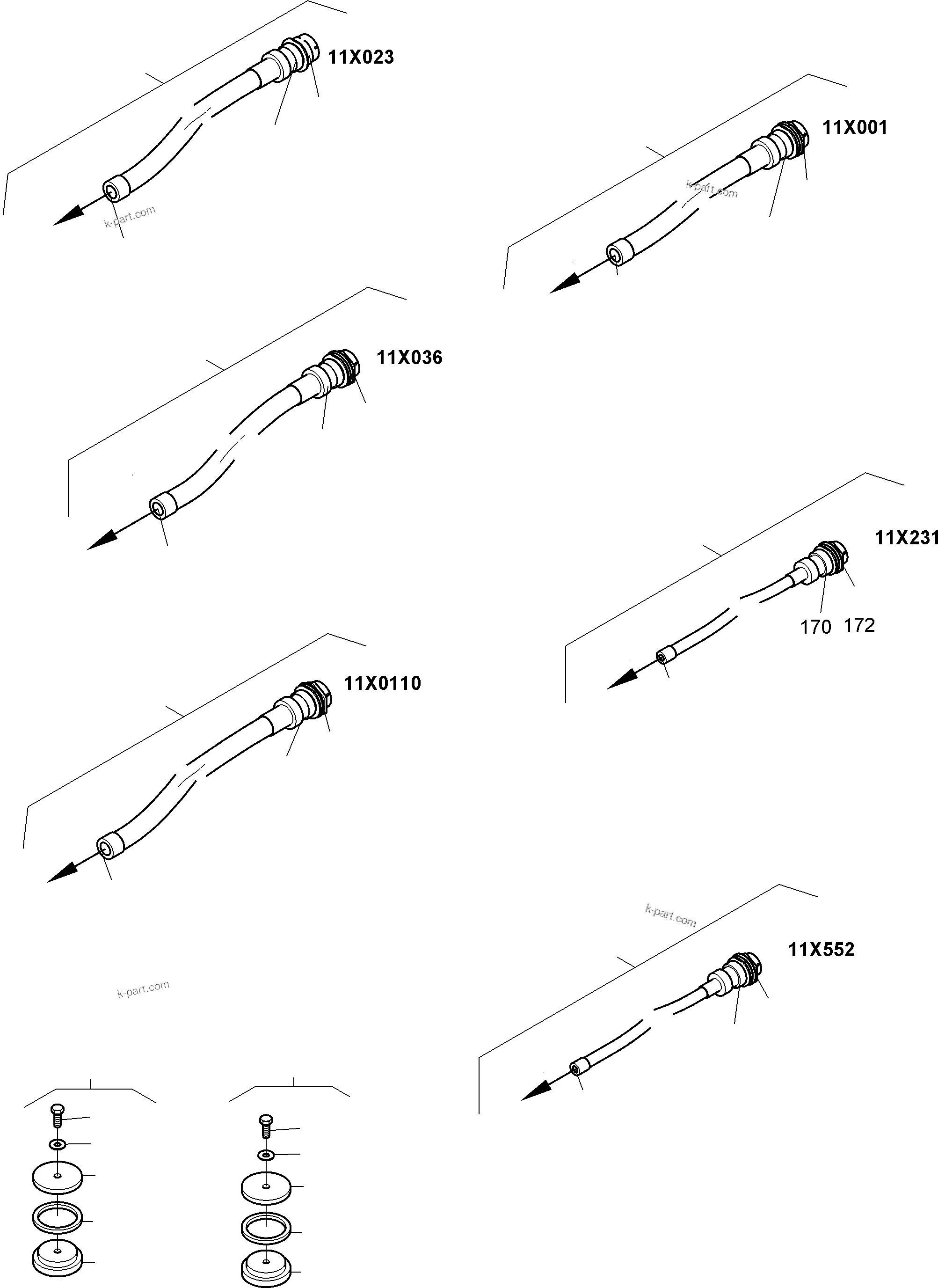 11X023

k-part.com

11X001

k-part.com

11X036

11X231

170 172

11X0110

k-part.com

11X552

k-part.com