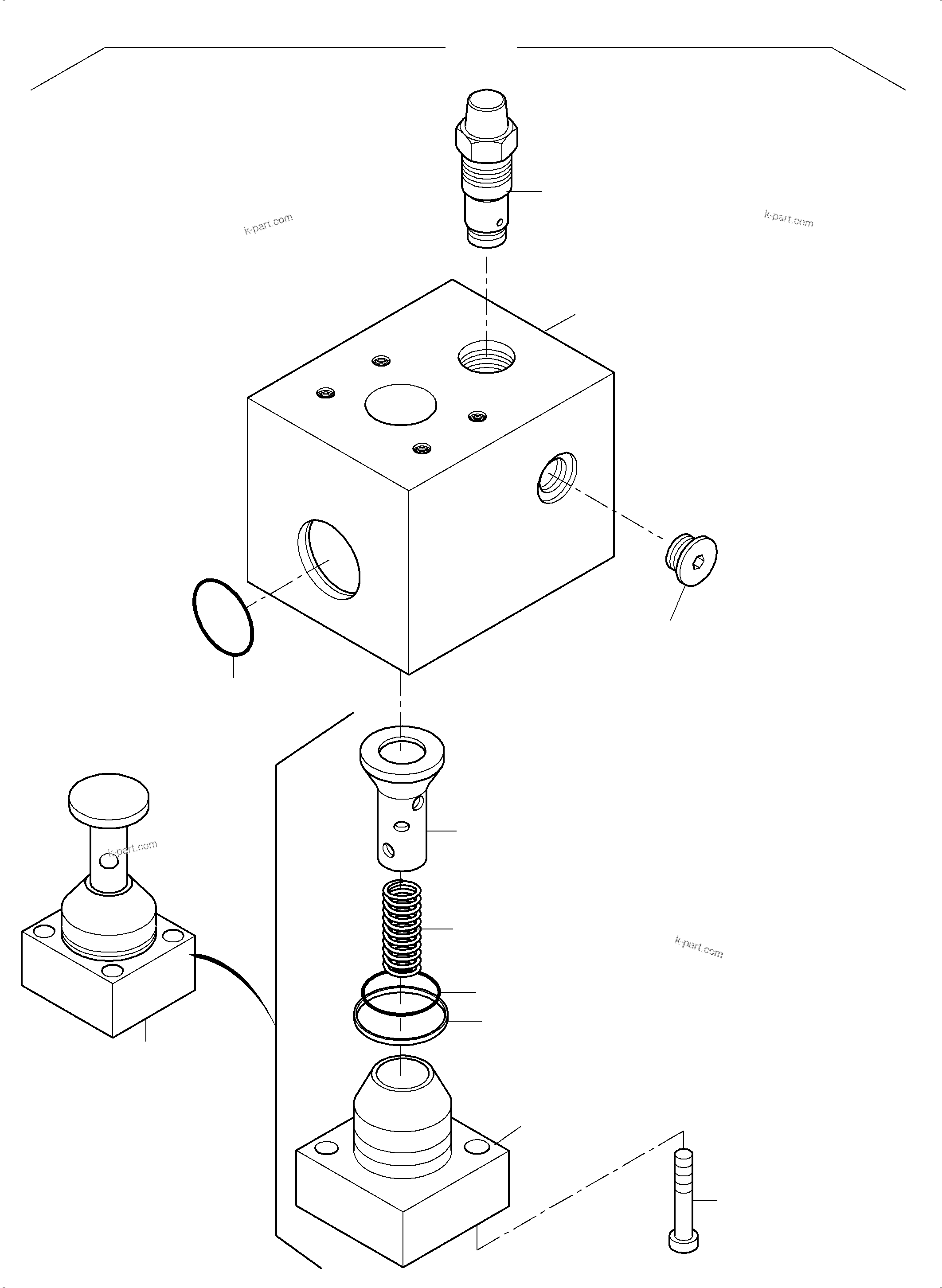 k-part.com

k-part.com

k-part.com

k-part.com