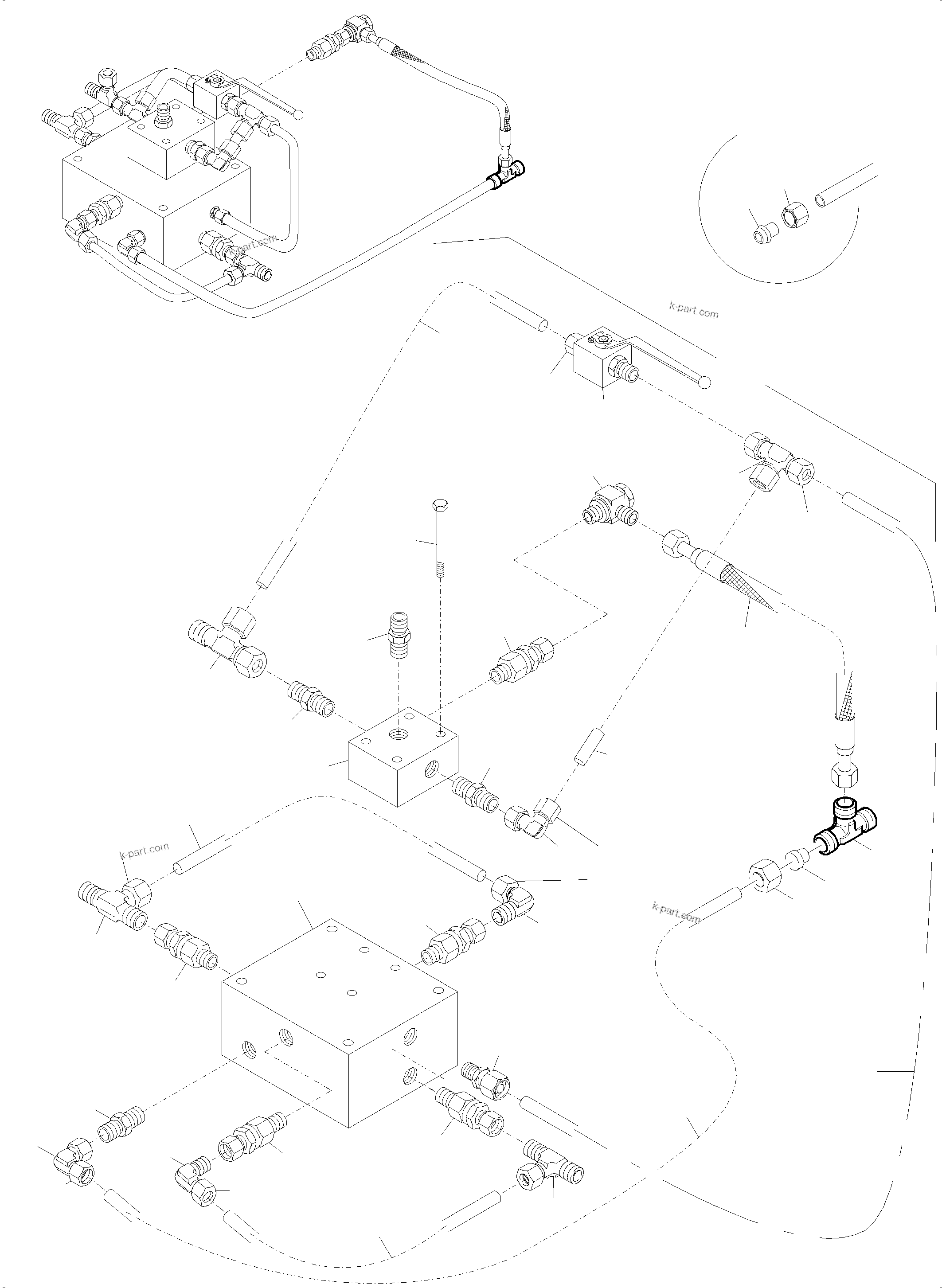 k-part.com

k-part.com

k-part.com

k-part.com