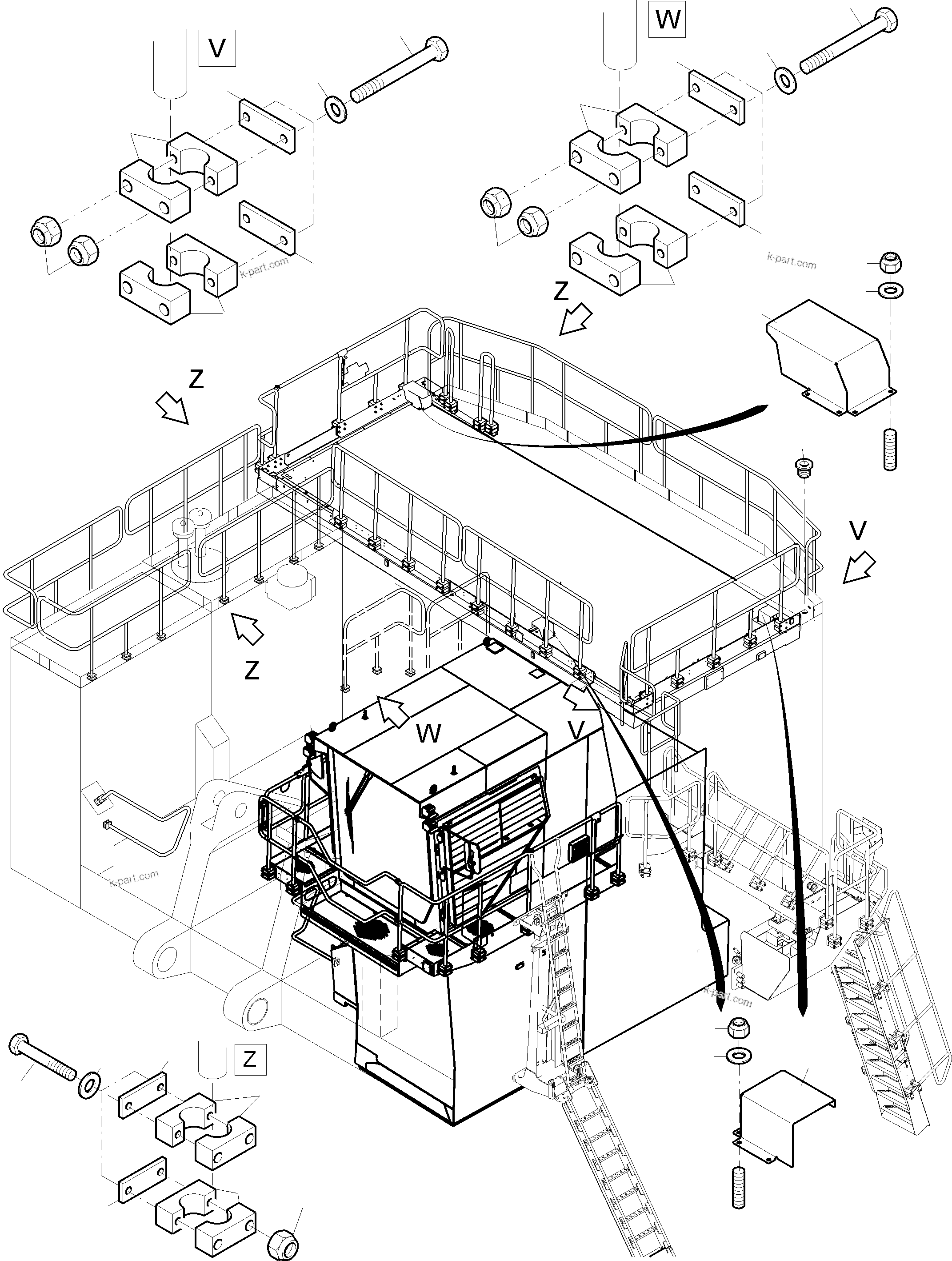 V

W

k-part.com

k-part.com

Z

Z

V

Z

W

V

k-part.com

k-part.com

Z