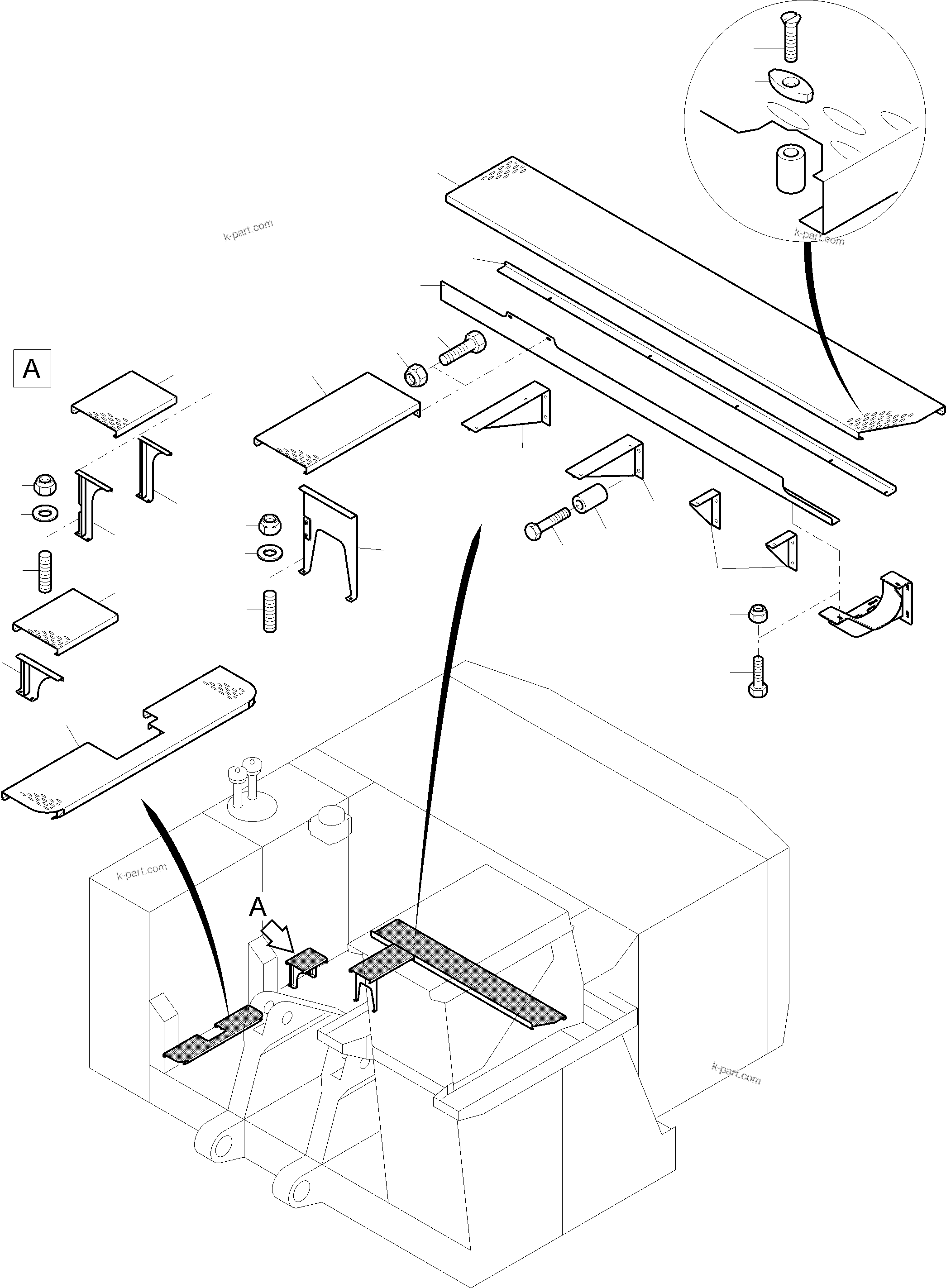 k-part.com

k-part.com

A

k-part.com

A

k-part.com