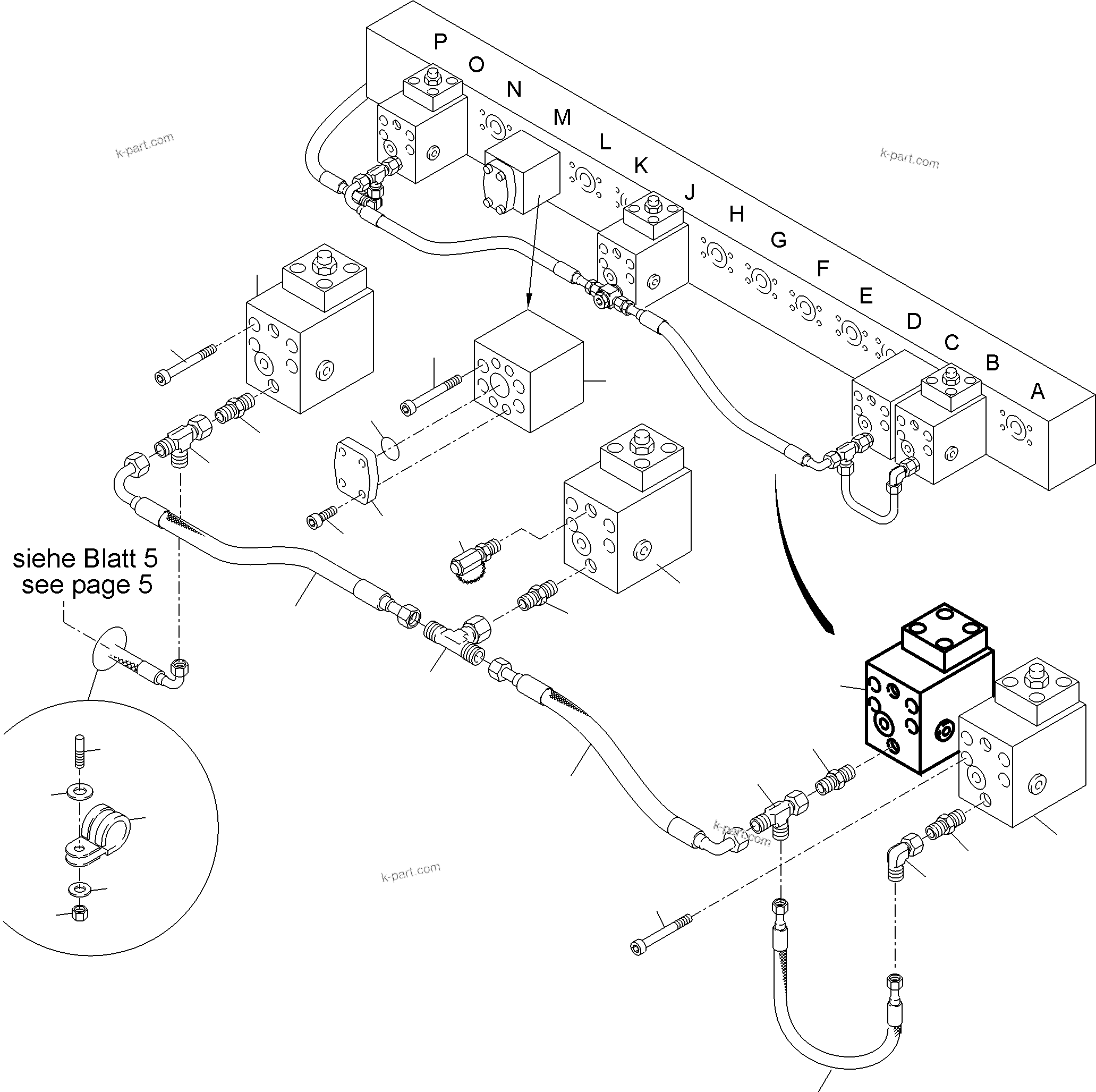 P
O
N
M
L
K
J
H
G
F
E
D
C
B
A

k-part.com

k-part.com

siehe Blatt 5
see page 5

k-part.com

k-part.com