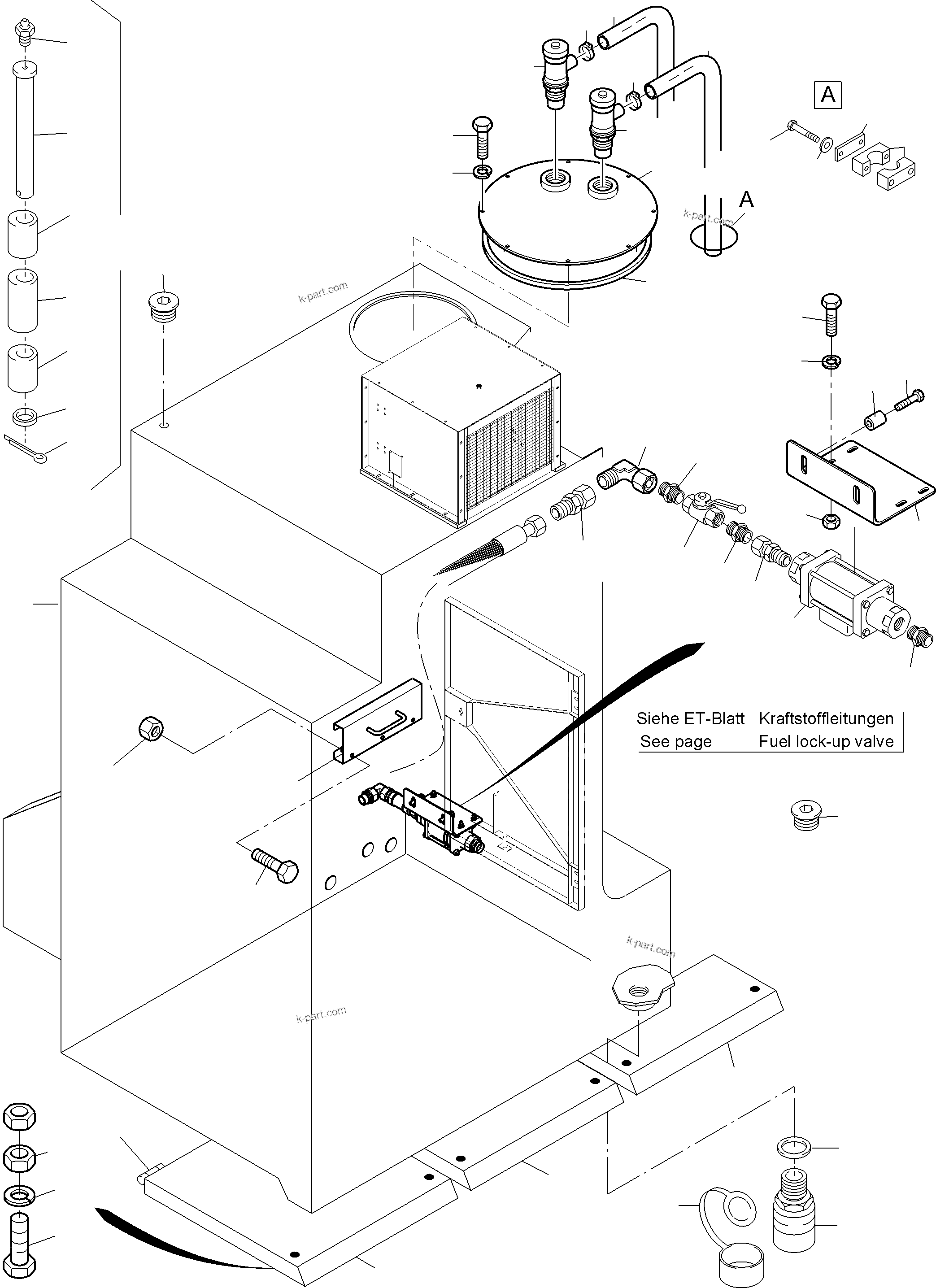 A

A

k-part.com

k-part.com

Siehe ET-Blatt Kraftstoffleitungen
See page Fuel lock-up valve

k-part.com

k-part.com