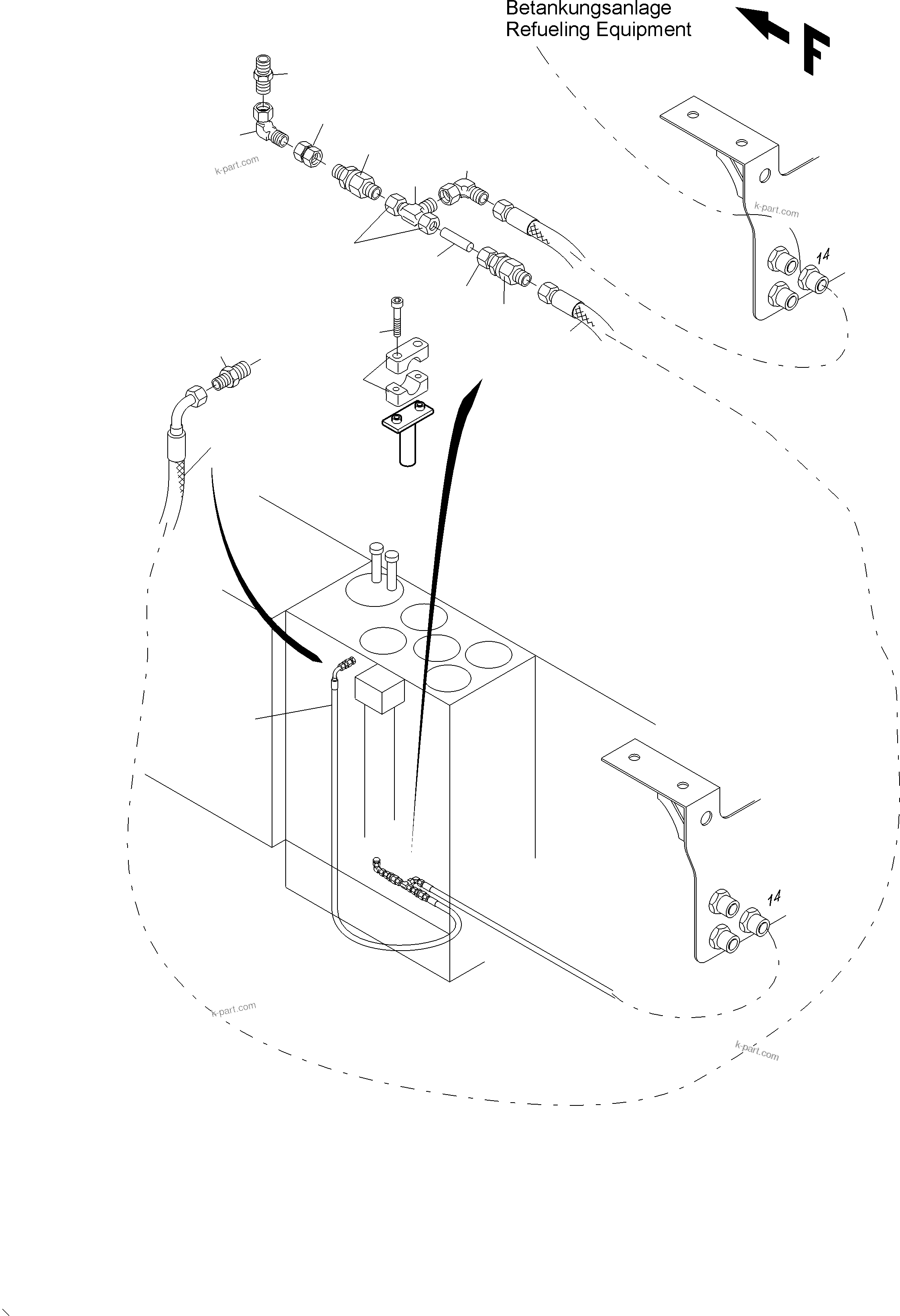 Betankungsanlage
Refueling Equipment

F

k-part.com

k-part.com

14

14

k-part.com

k-part.com