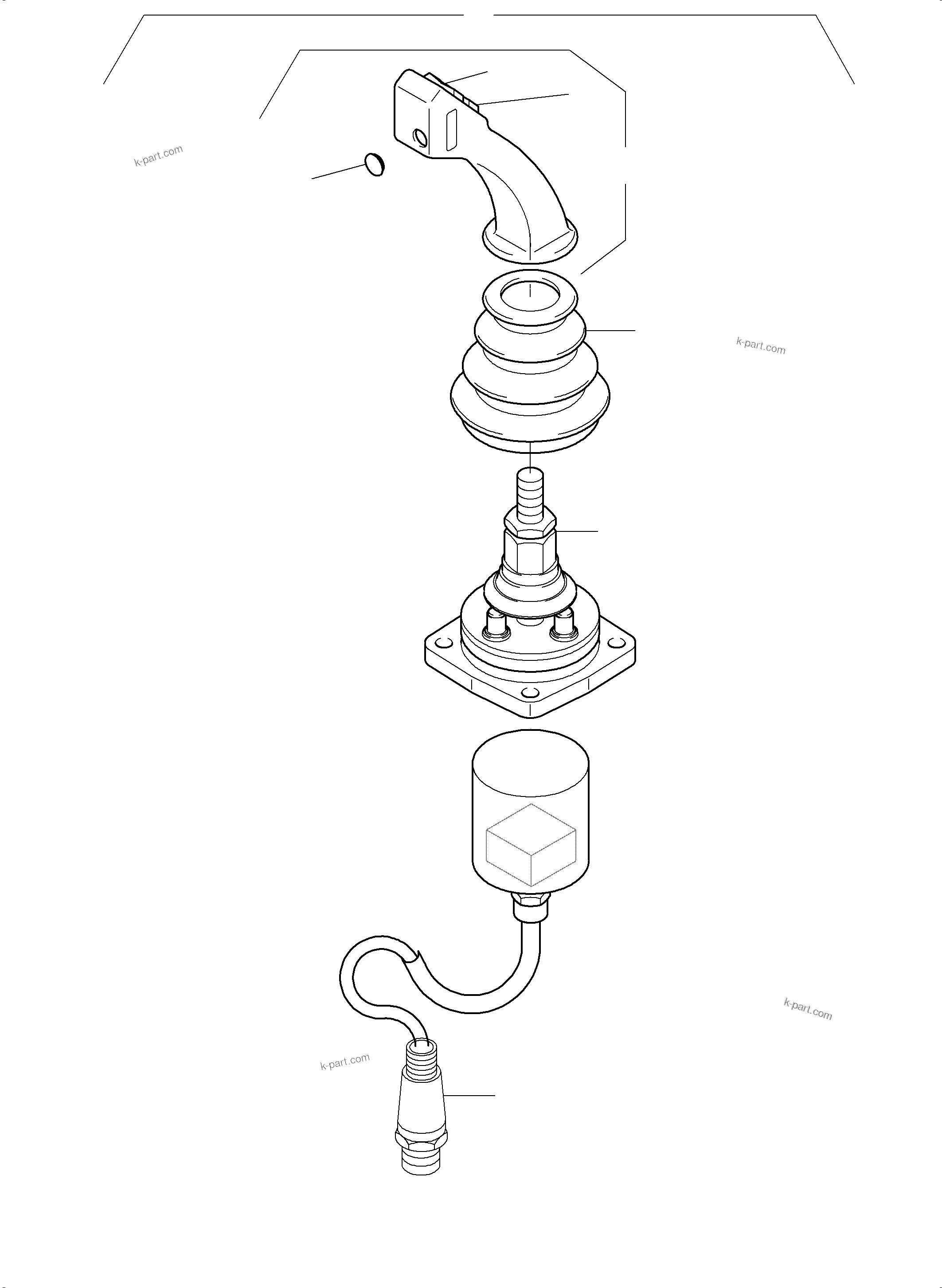 k-part.com

k-part.com

k-part.com

k-part.com