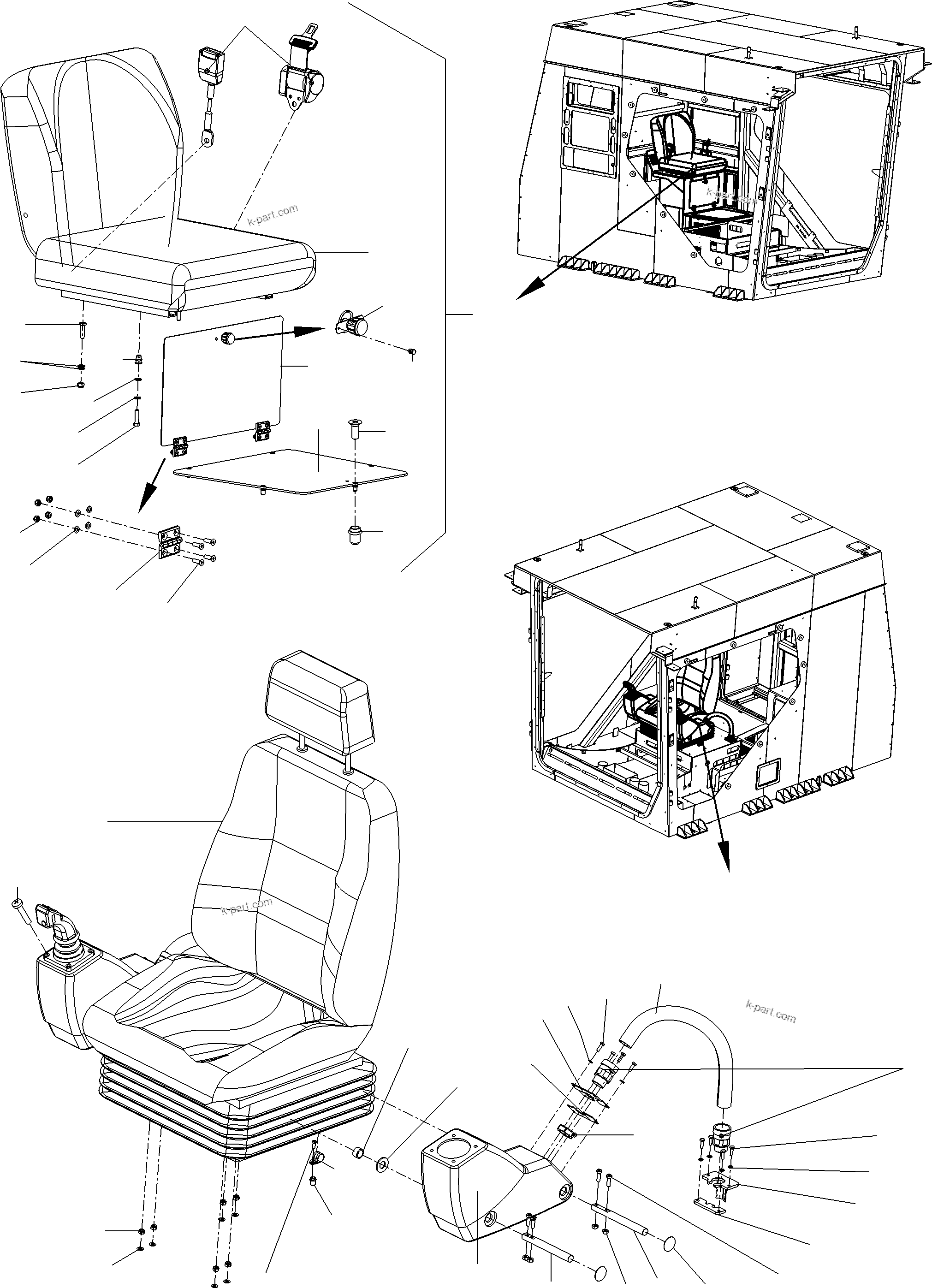 k-part.com

k-part.com

k-part.com

k-part.com