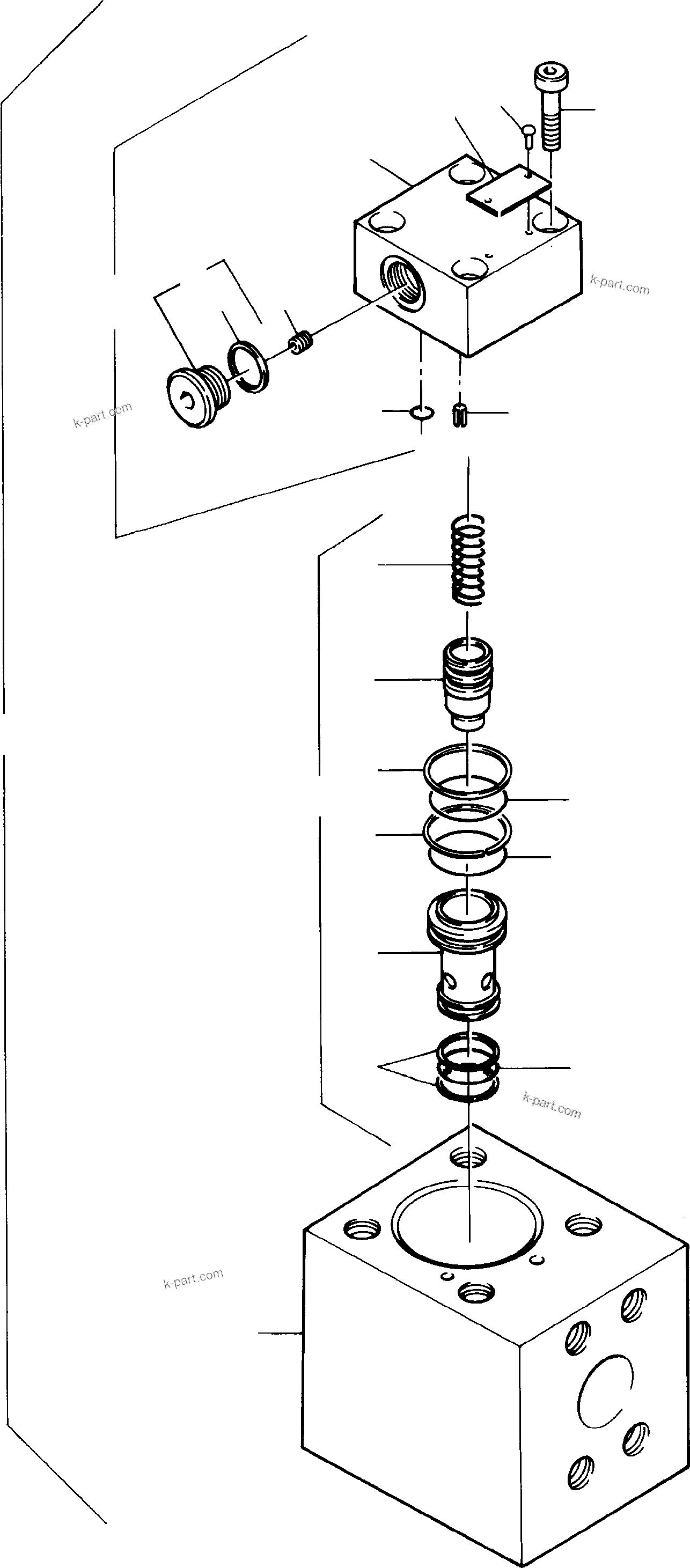 k-part.com

k-part.com

k-part.com

k-part.com