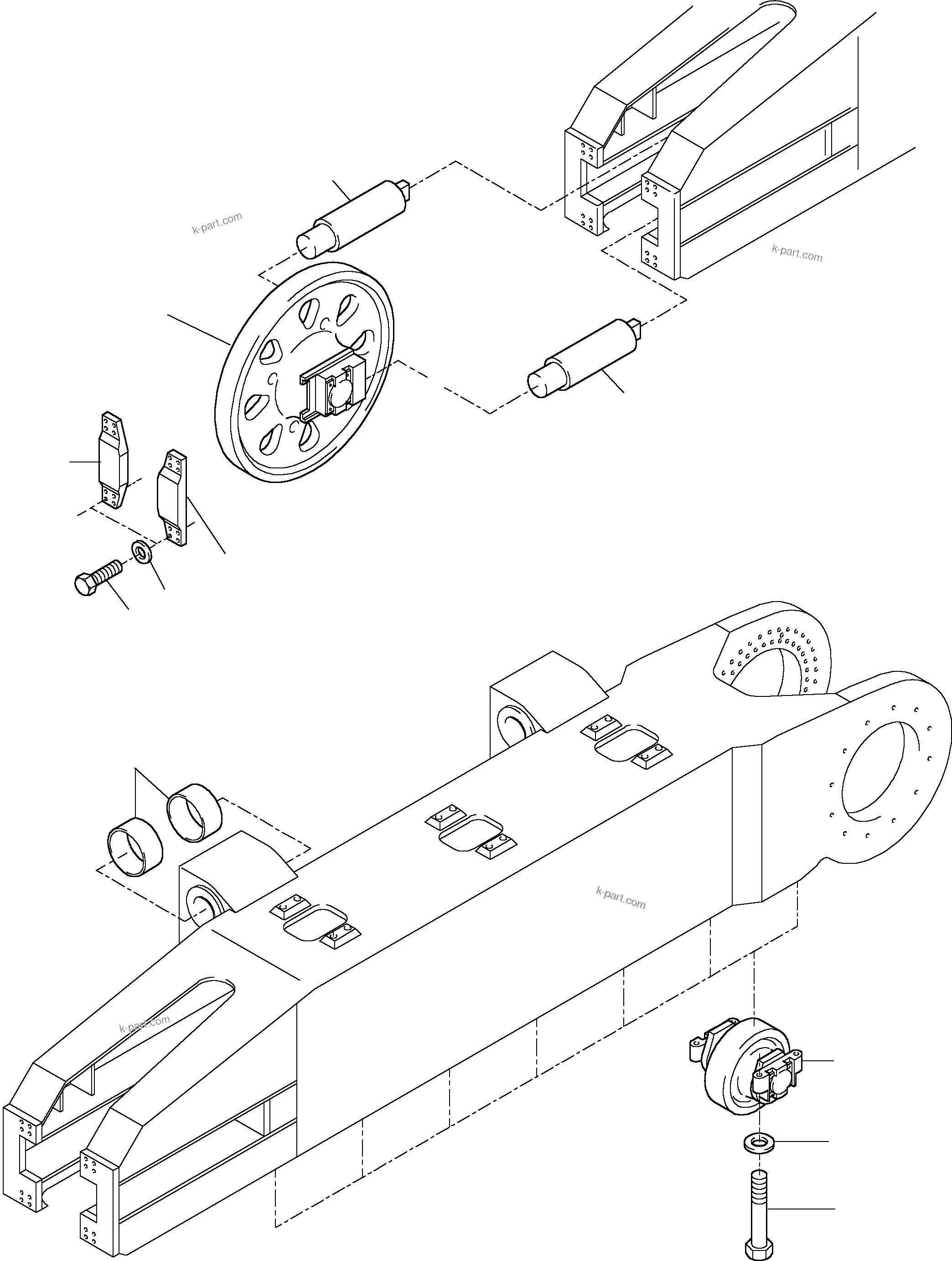 k-part.com

k-part.com

k-part.com

k-part.com