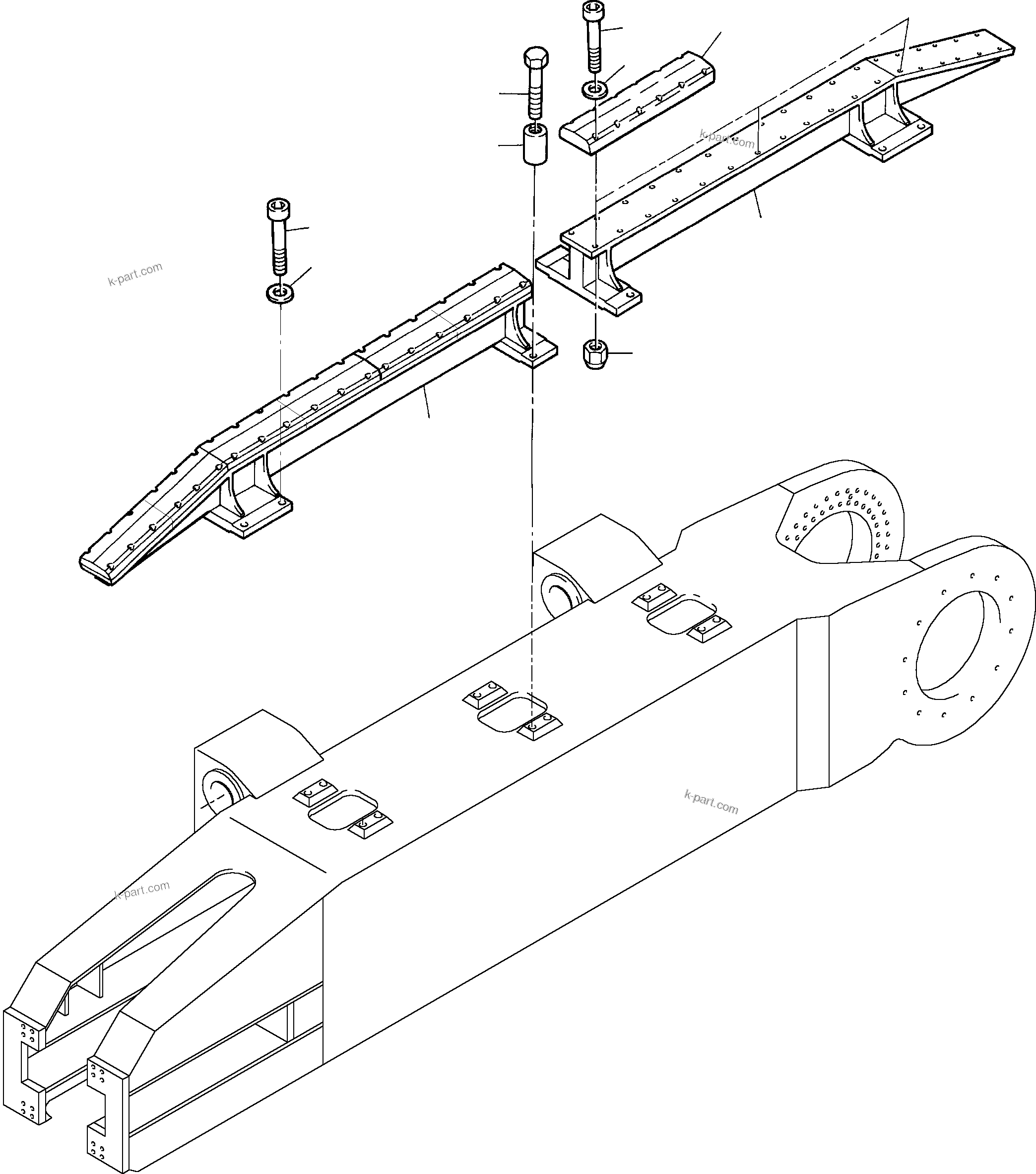 k-part.com

k-part.com

k-part.com

k-part.com