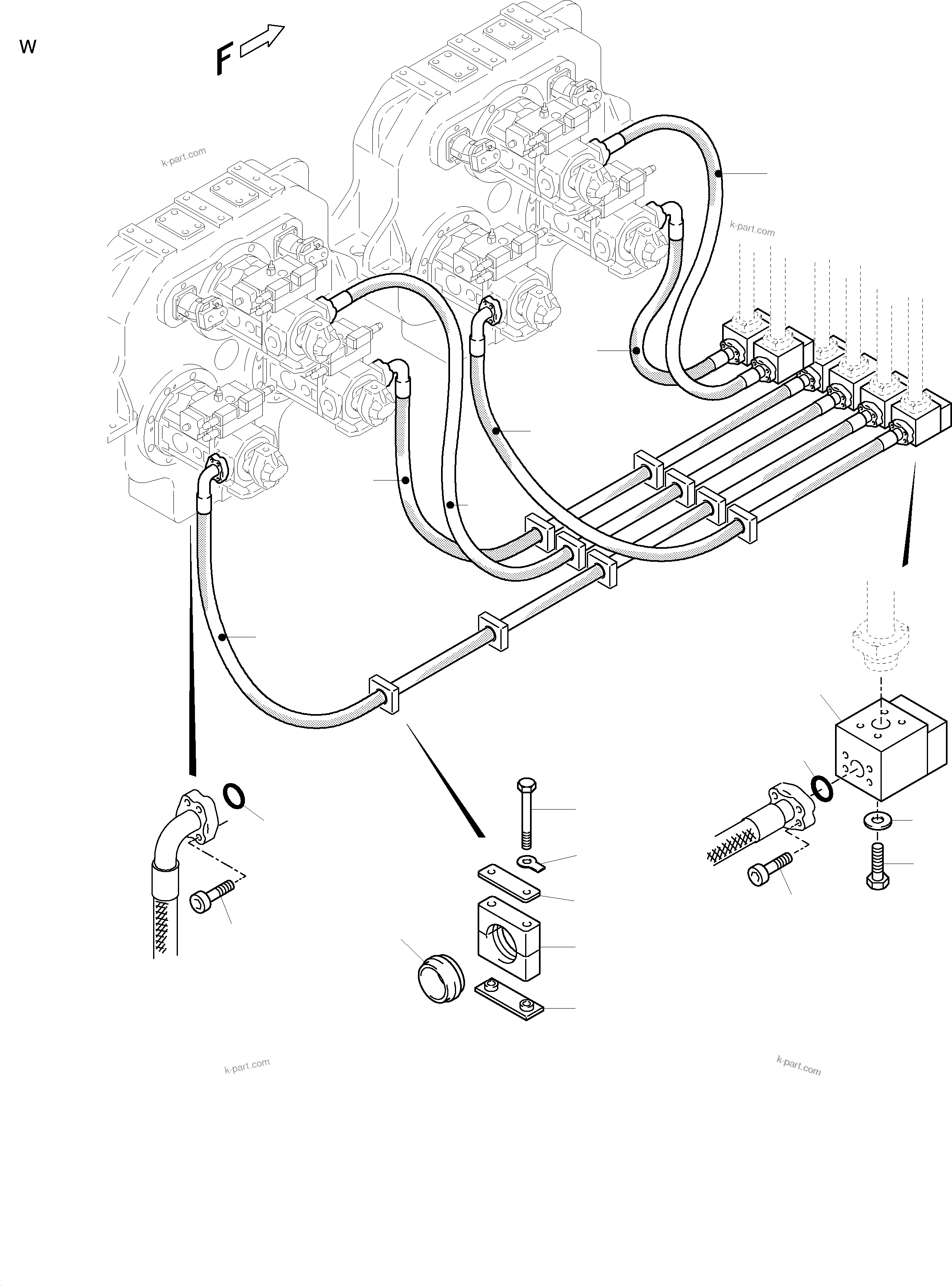 W

F

k-part.com

k-part.com

k-part.com

k-part.com