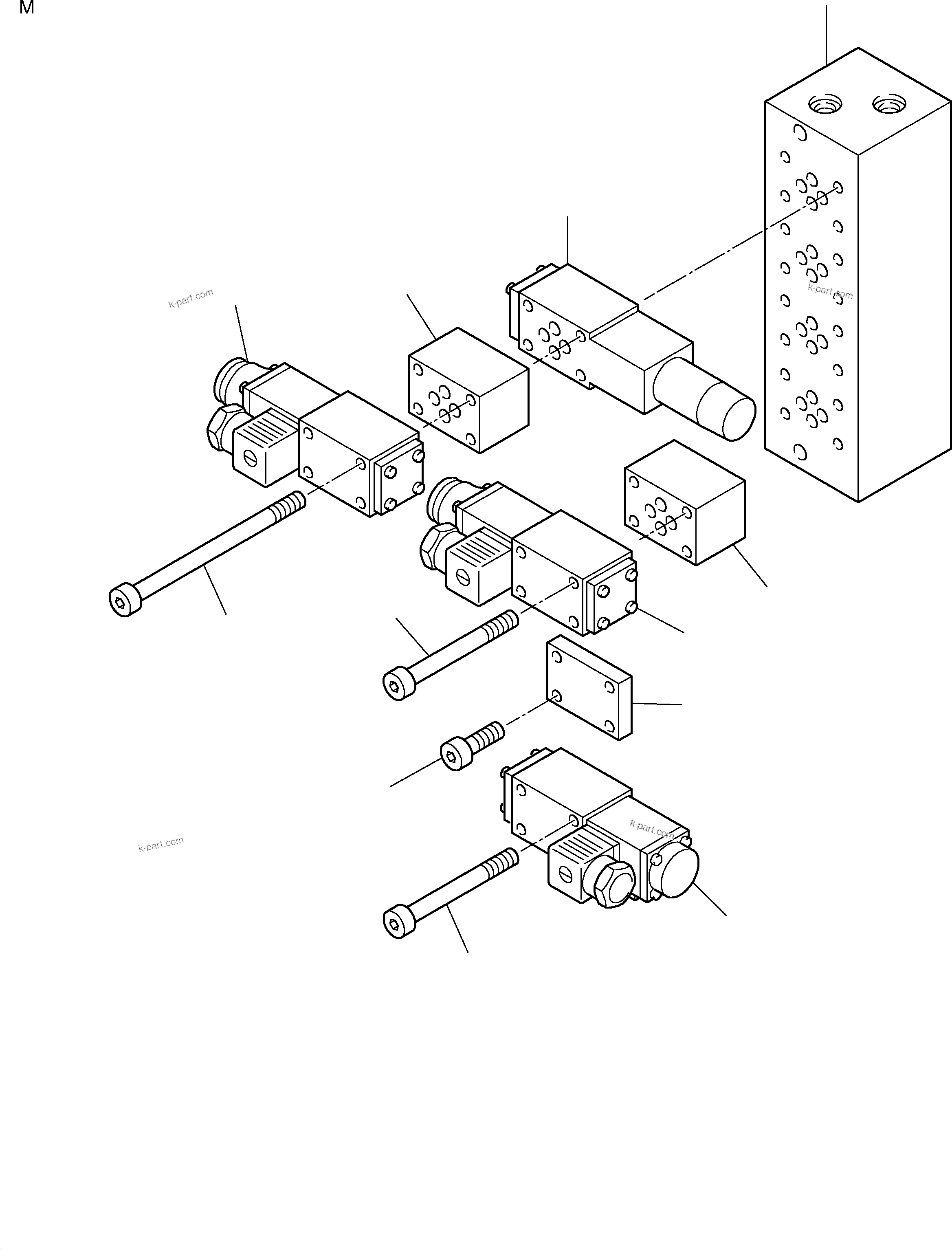 M

k-part.com

k-part.com

k-part.com

k-part.com