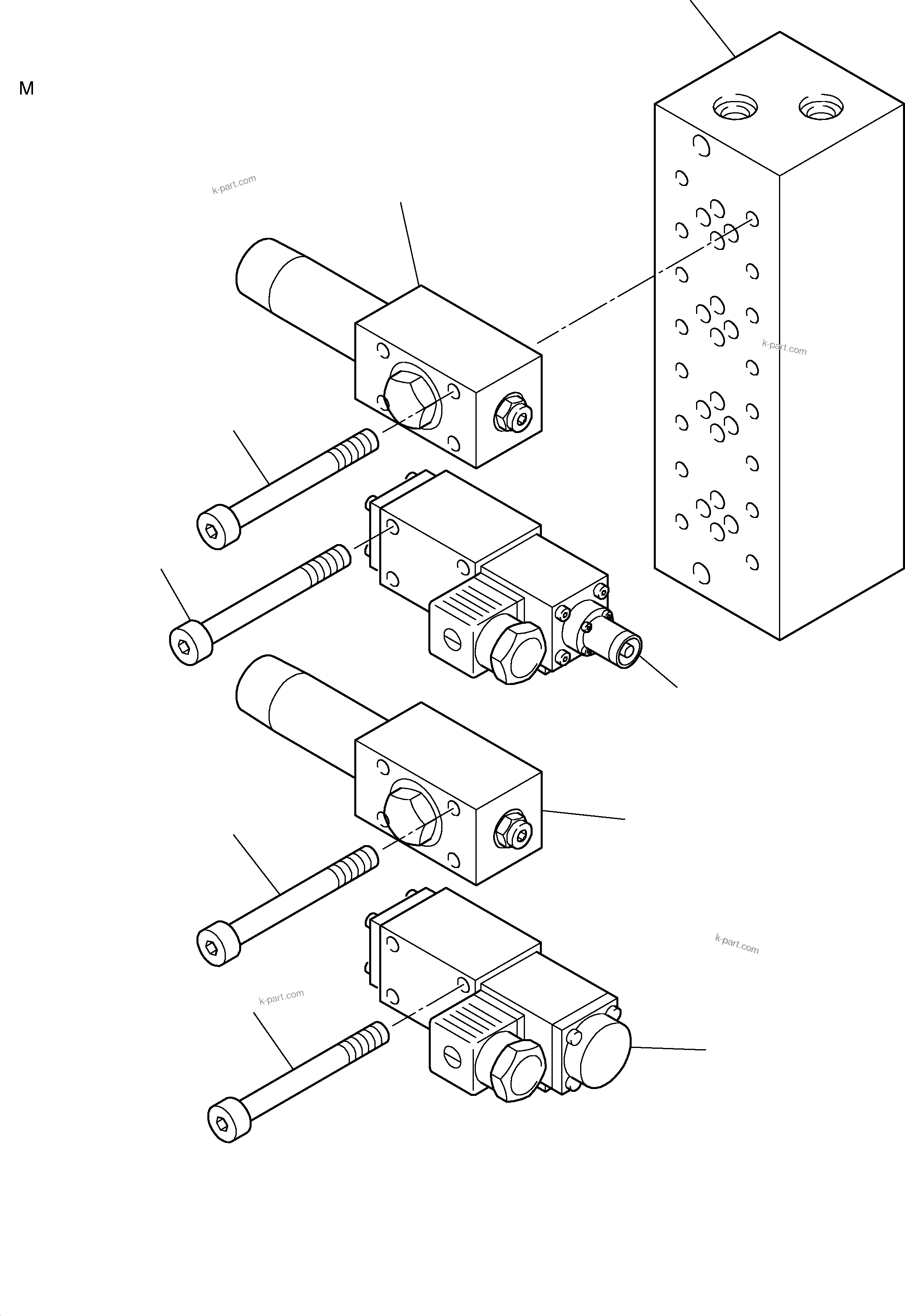 M

k-part.com

k-part.com

k-part.com

k-part.com